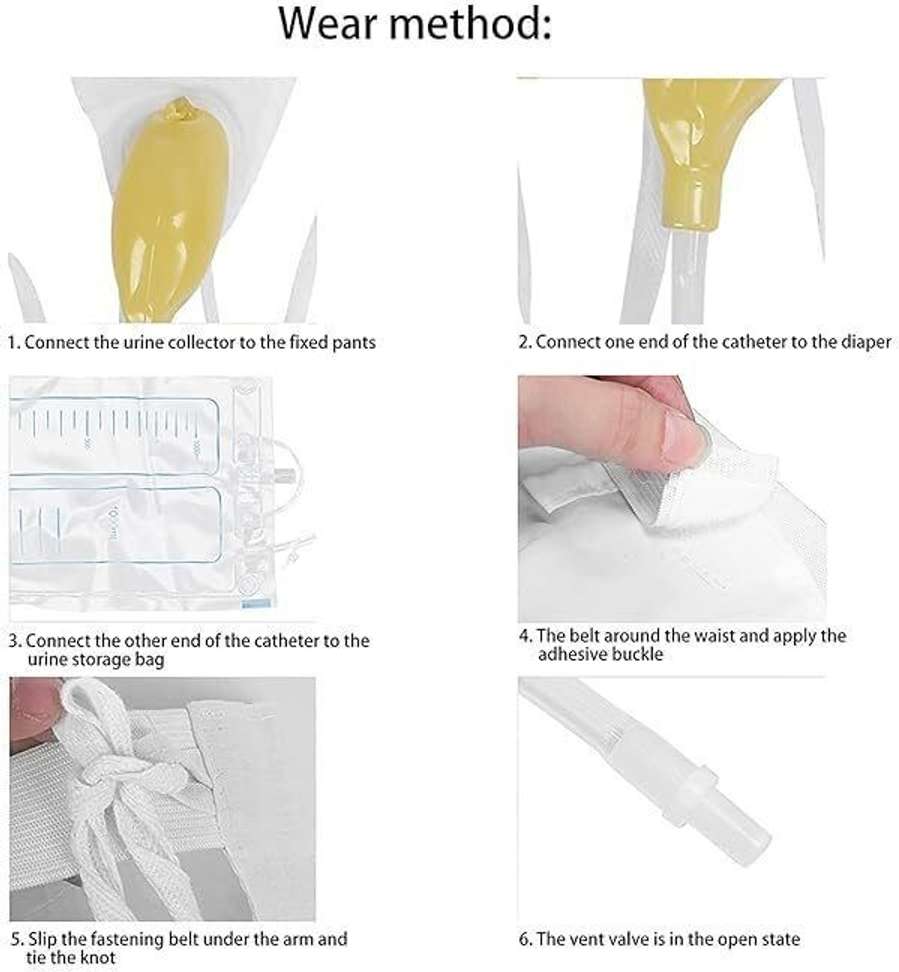 Wear method:

1. Connect the urine collector to the fixed pants

2. Connect one end of the catheter to the diaper

3. Connect the other end of the catheter to the urine storage bag

4. The belt around the waist and apply the adhesive buckle

5. Slip the fastening belt under the arm and tie the knot

6. The vent valve is in the open state