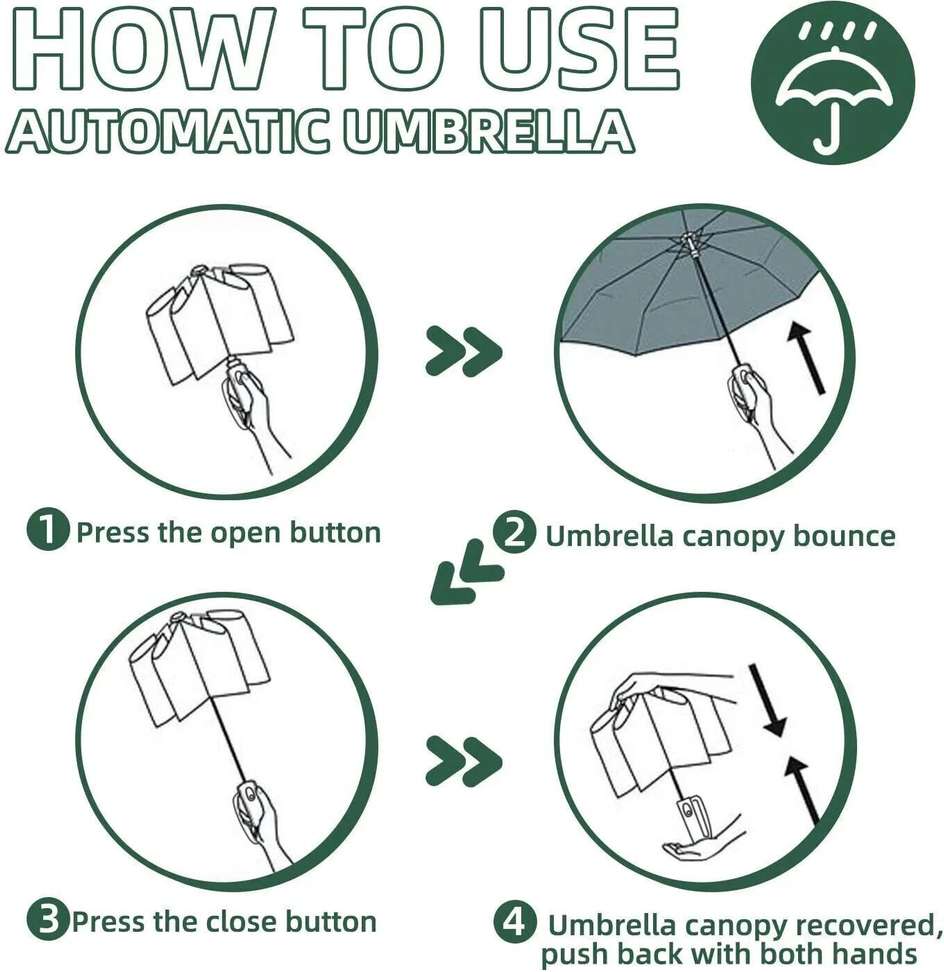 HOW TO USE
AUTOMATIC UMBRELLA

1 Press the open button

2 Umbrella canopy bounce

3 Press the close button

4 Umbrella canopy recovered, push back with both hands