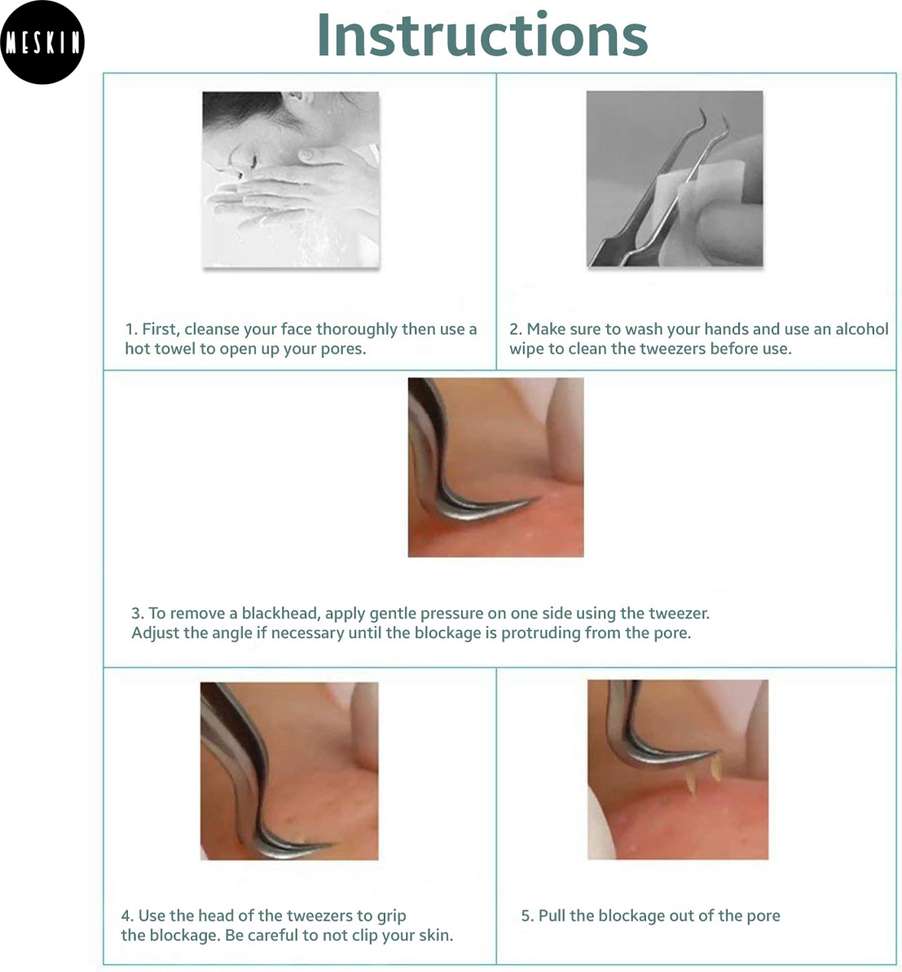 MESKIN

Instructions

1. First, cleanse your face thoroughly then use a hot towel to open up your pores.

2. Make sure to wash your hands and use an alcohol wipe to clean the tweezers before use.

3. To remove a blackhead, apply gentle pressure on one side using the tweezer. Adjust the angle if necessary until the blockage is protruding from the pore.

4. Use the head of the tweezers to grip the blockage. Be careful to not clip your skin.

5. Pull the blockage out of the pore