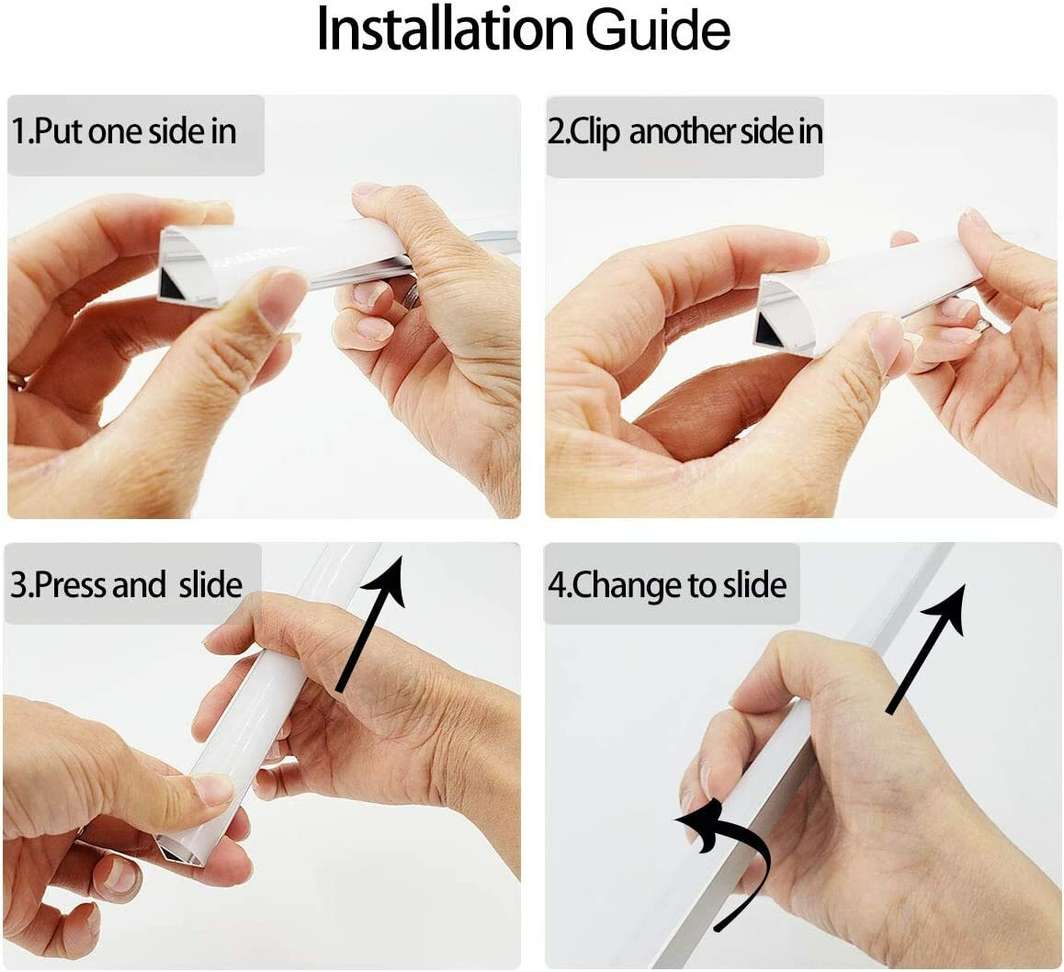 Installation Guide

1.Put one side in

2.Clip another side in

3.Press and slide

4.Change to slide