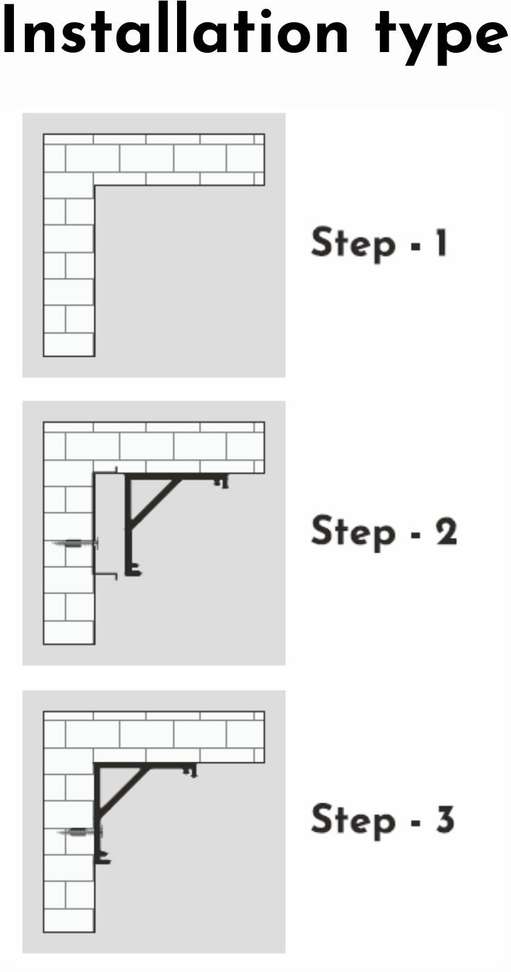 Installation type

Step - 1

Step - 2

Step - 3