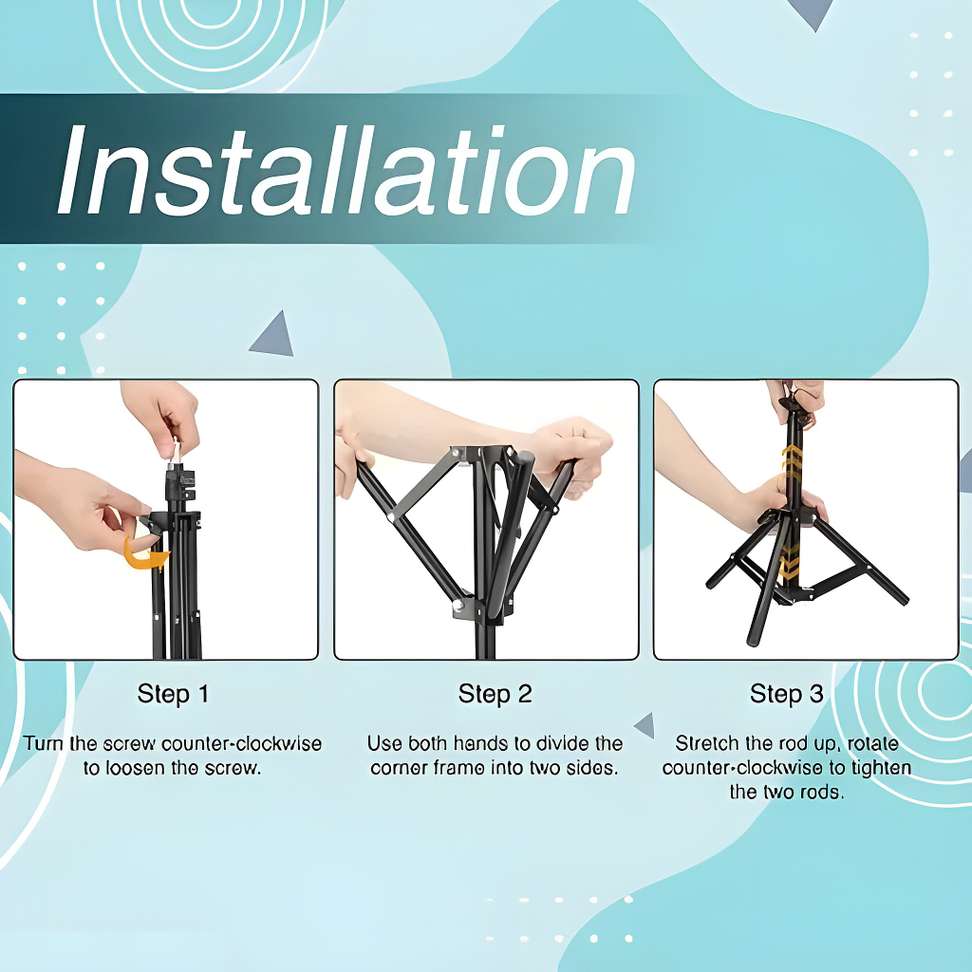 Installation

Step 1

Turn the screw counter-clockwise to loosen the screw.

Step 2

Use both hands to divide the corner frame into two sides.

Step 3

Stretch the rod up, rotate counter-clockwise to tighten the two rods.