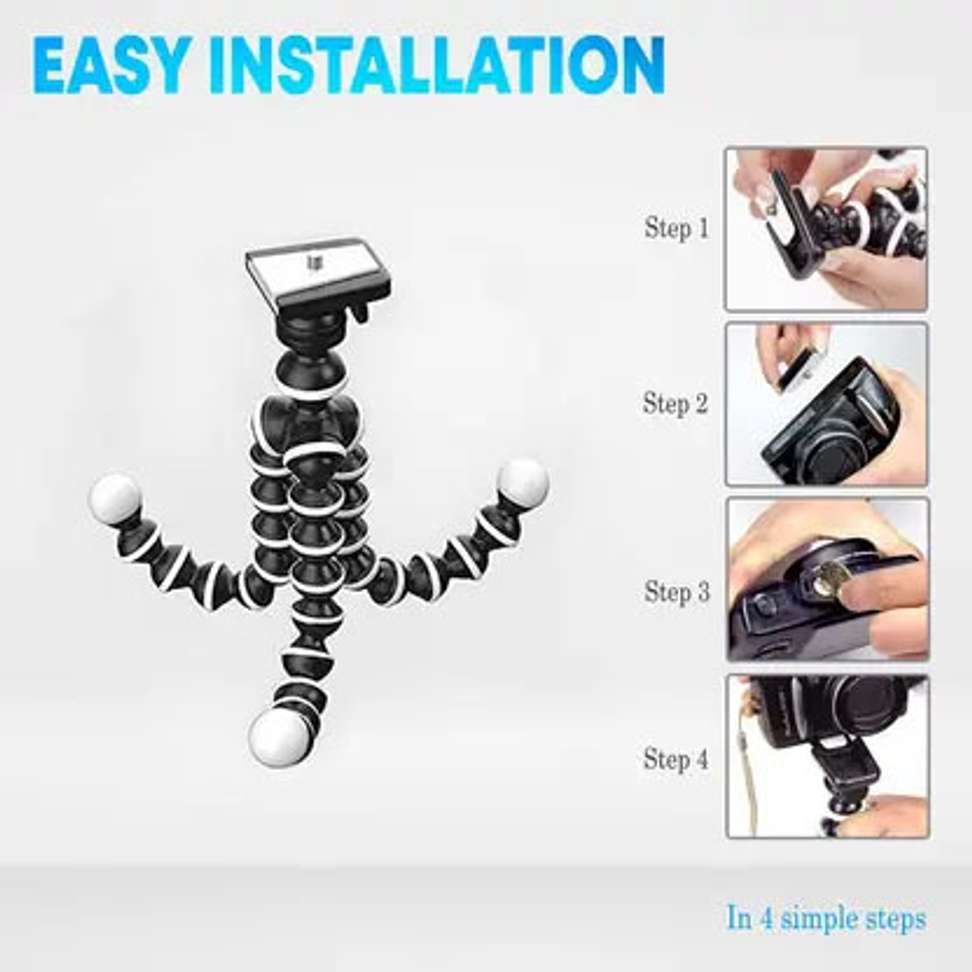 EASY INSTALLATION

Step 1

Step 2

Step 3

Step 4

In 4 simple steps