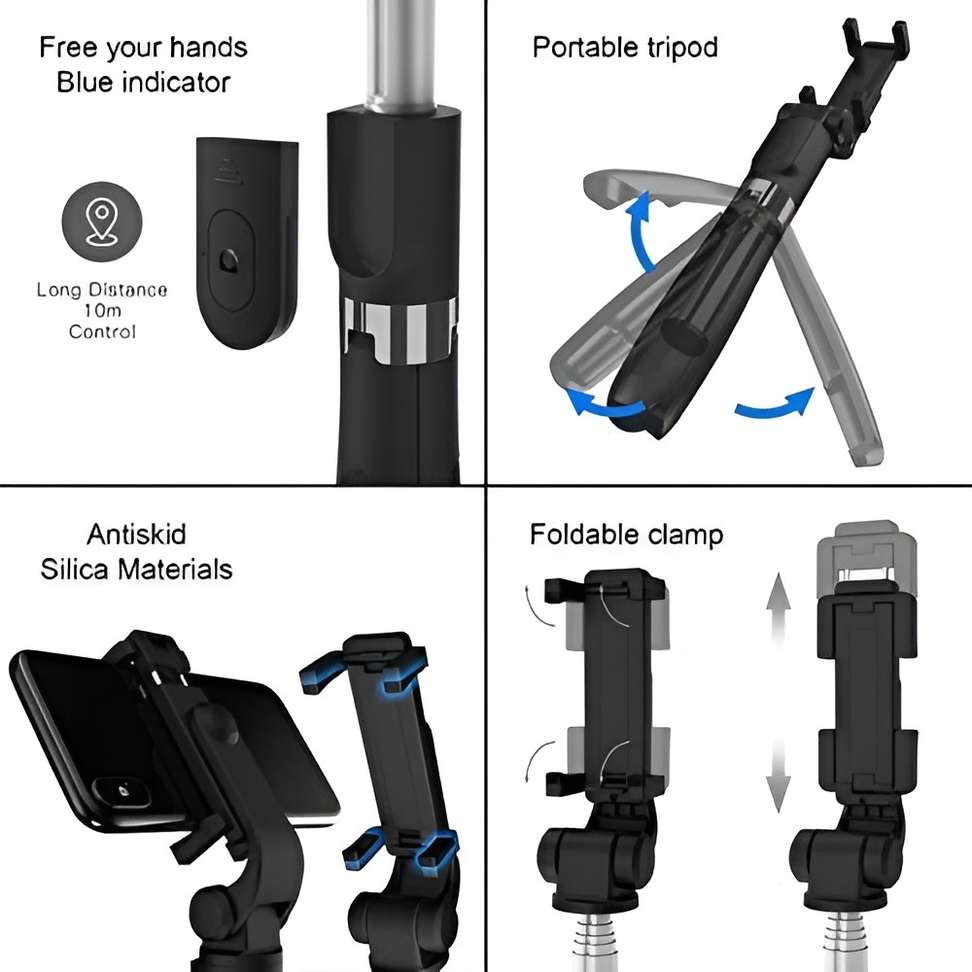 Free your hands
Blue indicator

Long Distance
10m
Control

Portable tripod

Antiskid
Silica Materials

Foldable clamp