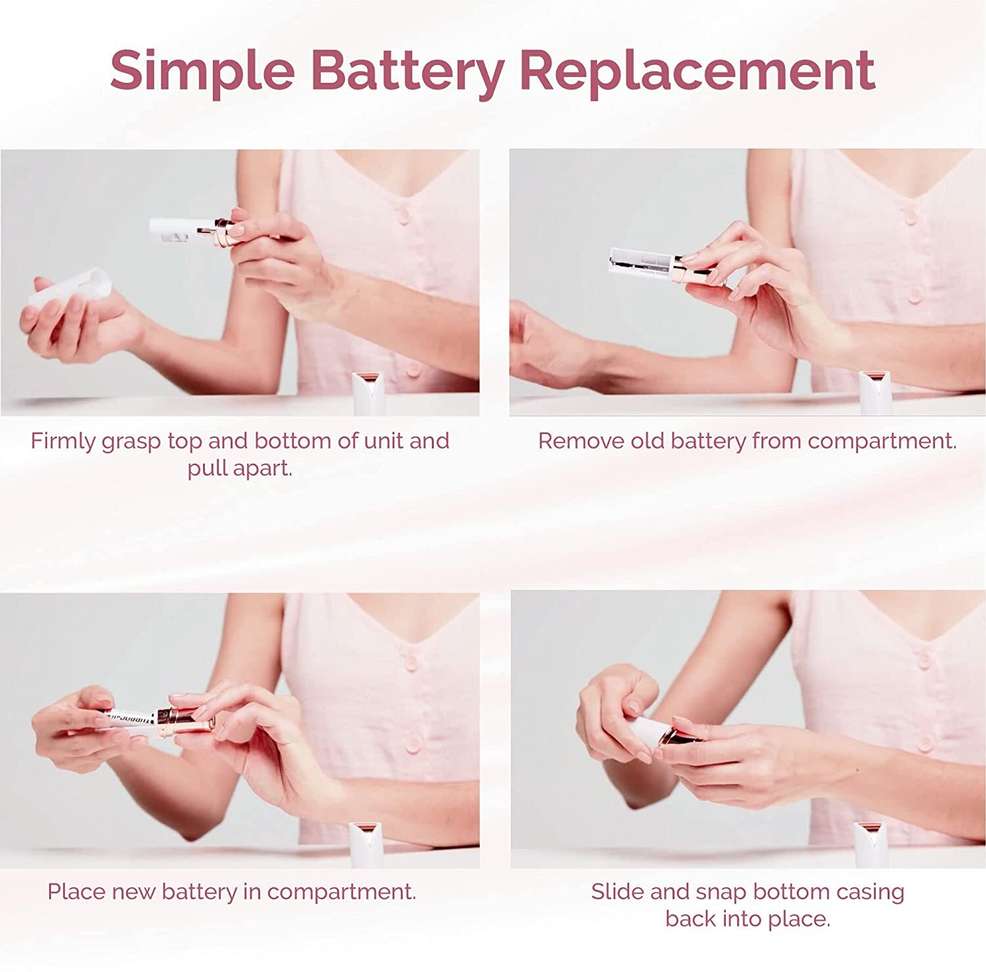 Simple Battery Replacement

Firmly grasp top and bottom of unit and pull apart.

Remove old battery from compartment.

Place new battery in compartment.

Slide and snap bottom casing back into place.