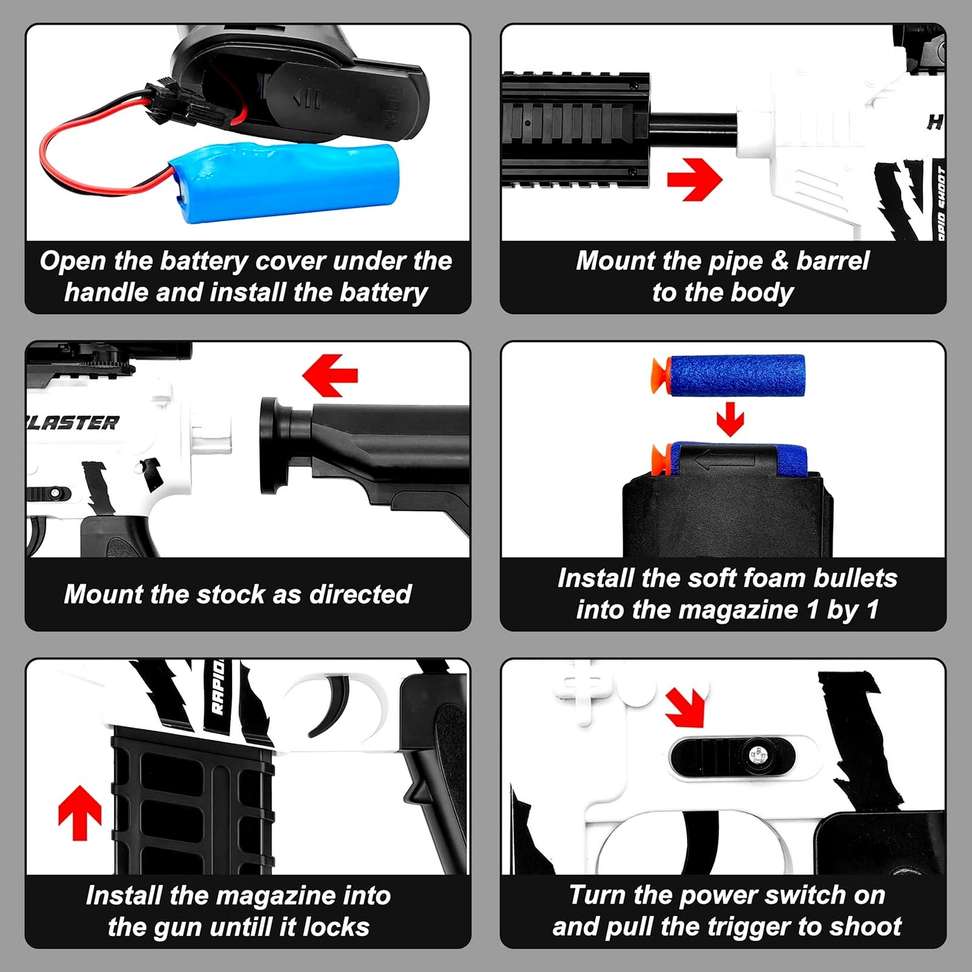 Open the battery cover under the handle and install the battery

H
RAPID SHOOT

Mount the pipe & barrel to the body

LASTER

Mount the stock as directed

Install the soft foam bullets into the magazine 1 by 1

RAPID

Install the magazine into the gun untill it locks

Turn the power switch on and pull the trigger to shoot