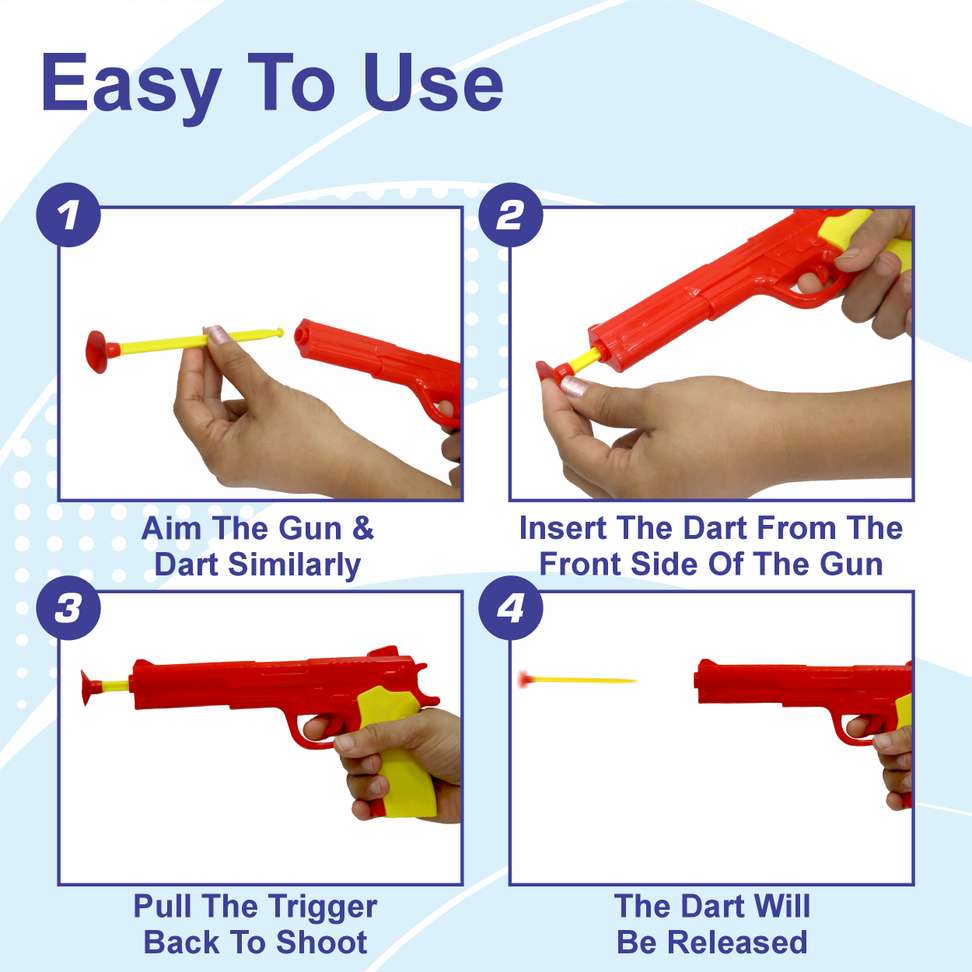 Easy To Use

1

Aim The Gun & Dart Similarly

2

Insert The Dart From The Front Side Of The Gun

3

Pull The Trigger Back To Shoot

4

The Dart Will Be Released