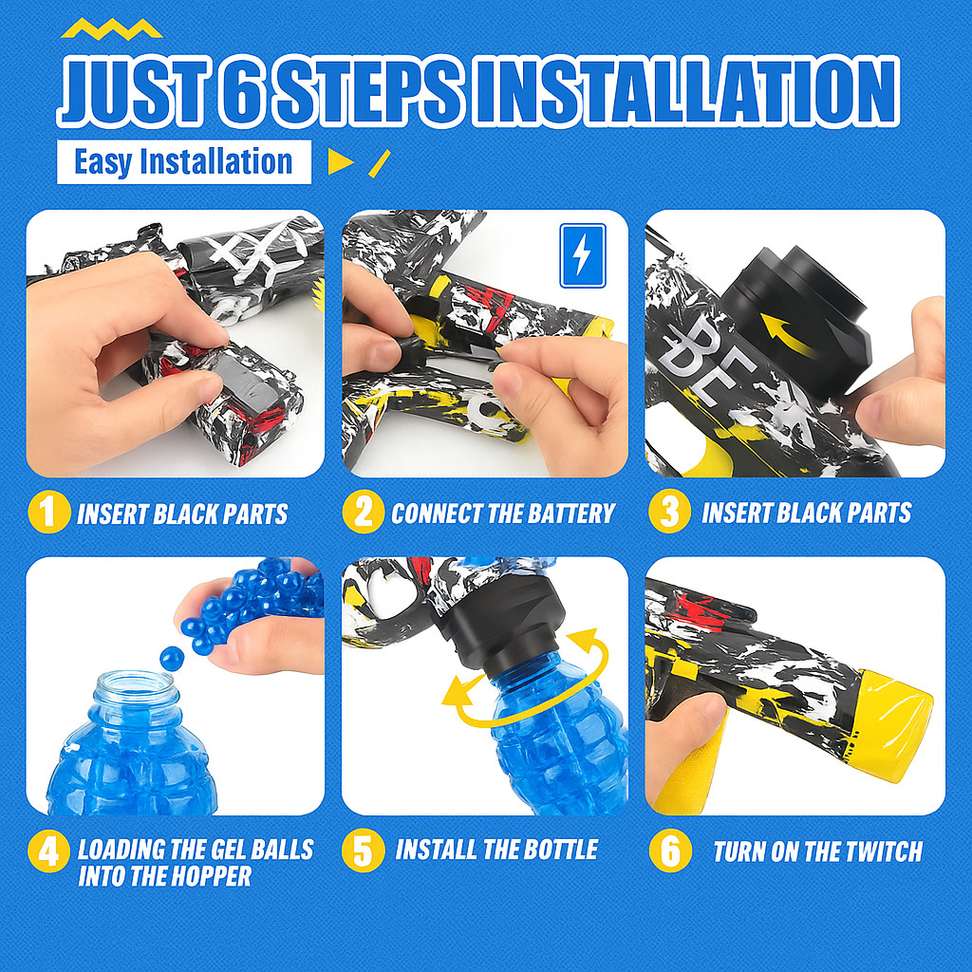 JUST 6 STEPS INSTALLATION

Easy Installation

1 INSERT BLACK PARTS

2 CONNECT THE BATTERY

3 INSERT BLACK PARTS

4 LOADING THE GEL BALLS INTO THE HOPPER

5 INSTALL THE BOTTLE

6 TURN ON THE TWITCH