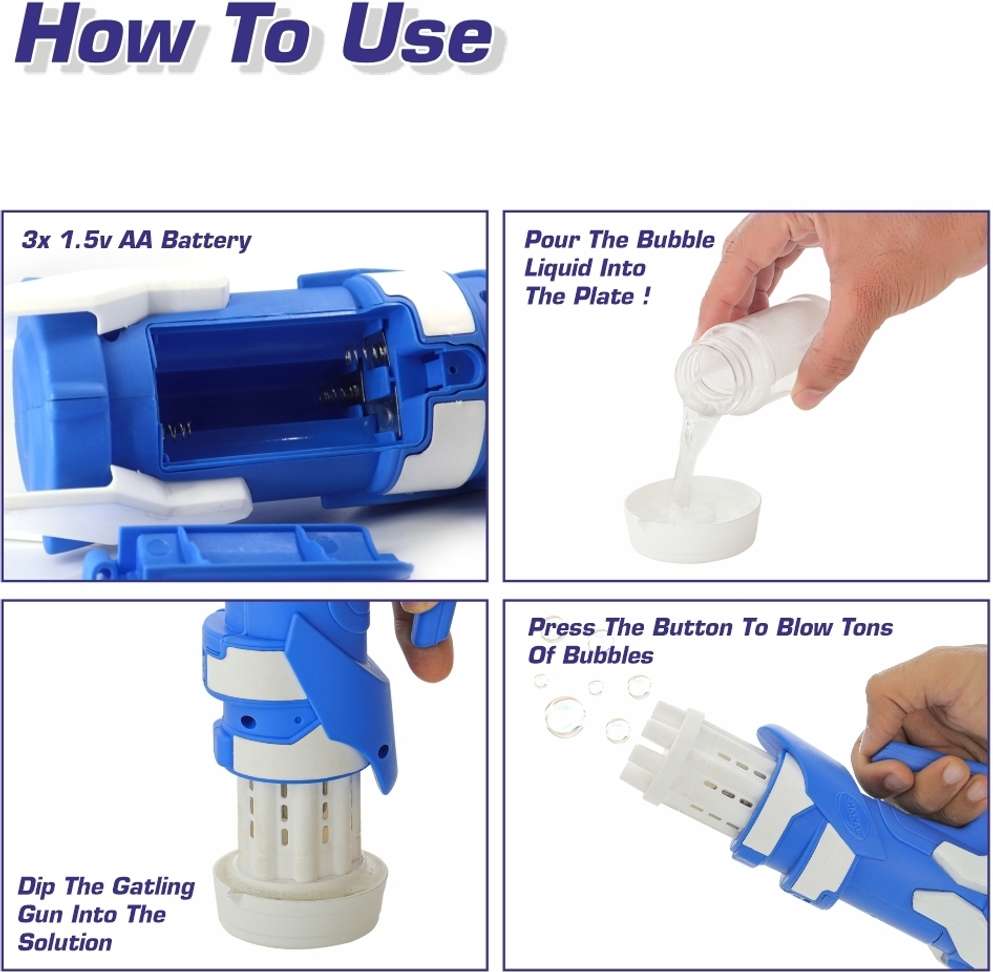 How To Use

3x 1.5v AA Battery

Pour The Bubble Liquid Into The Plate !

Dip The Gatling Gun Into The Solution

Press The Button To Blow Tons Of Bubbles