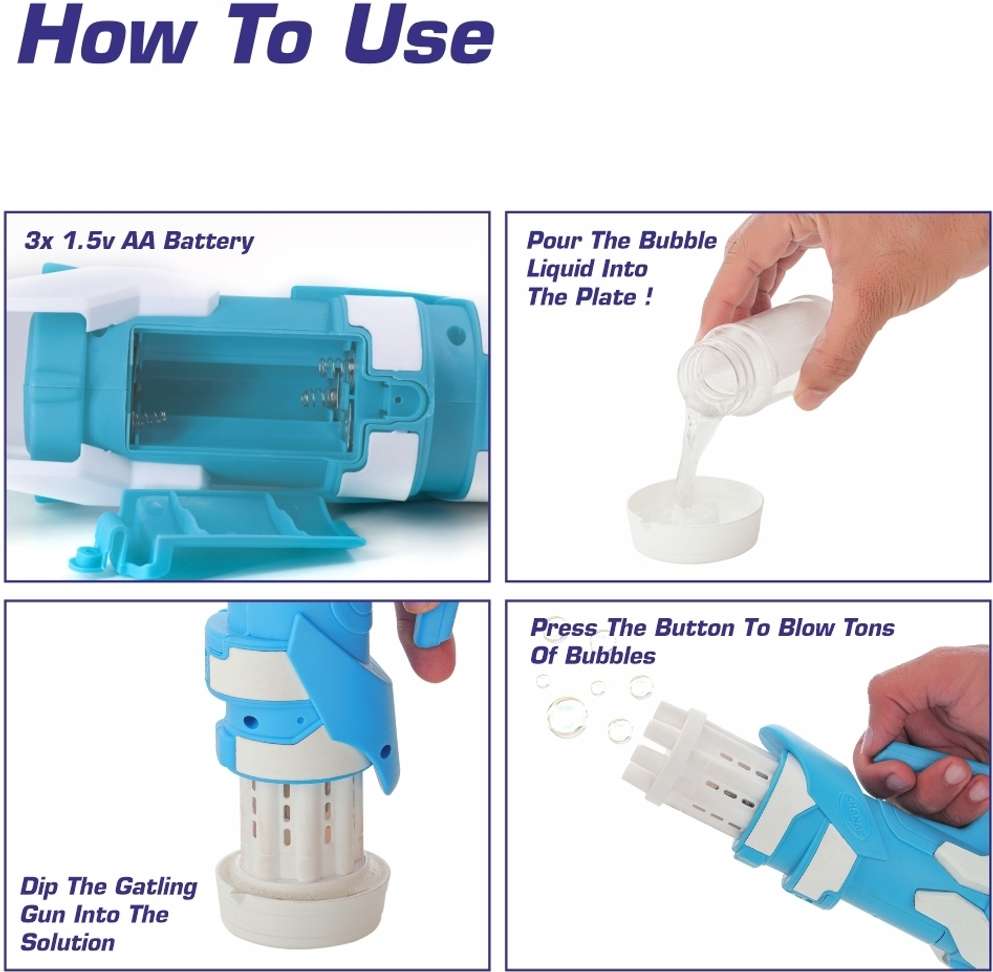 How To Use

3x 1.5v AA Battery

Pour The Bubble Liquid Into The Plate !

Dip The Gatling Gun Into The Solution

Press The Button To Blow Tons Of Bubbles