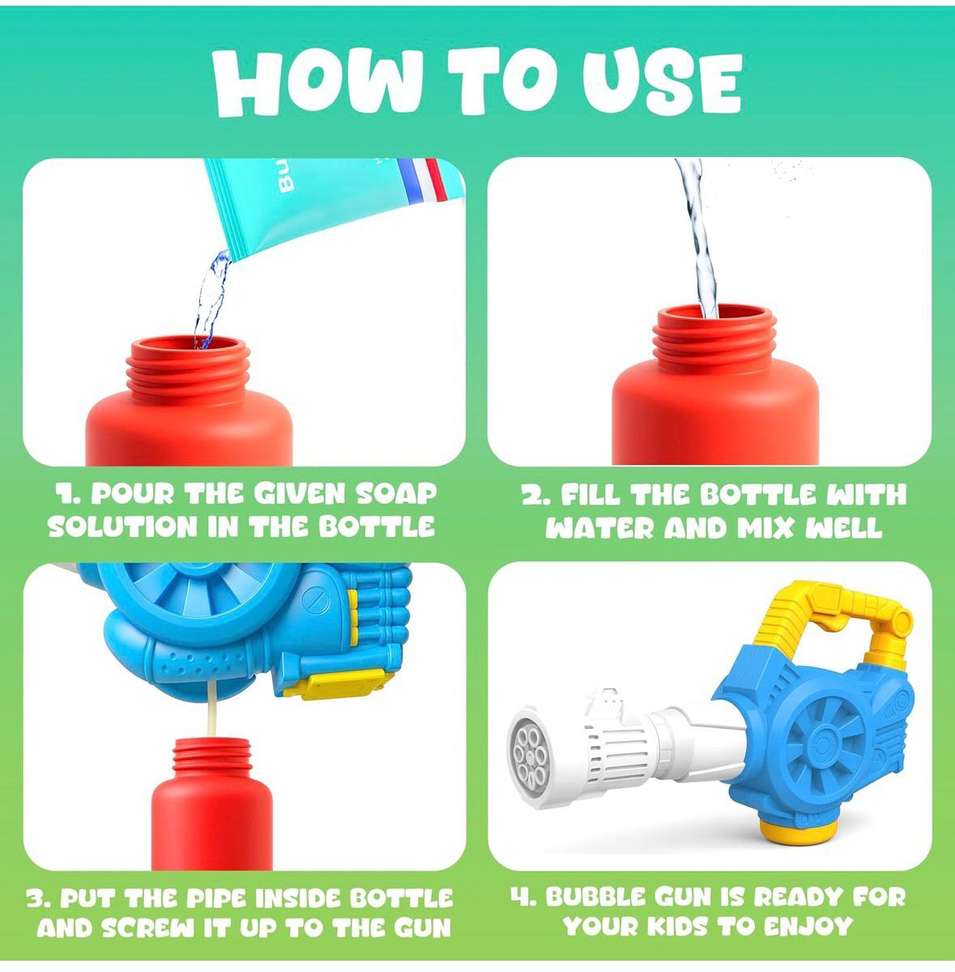 HOW TO USE

BU

1. POUR THE GIVEN SOAP SOLUTION IN THE BOTTLE

2. FILL THE BOTTLE WITH WATER AND MIX WELL

3. PUT THE PIPE INSIDE BOTTLE AND SCREW IT UP TO THE GUN

4. BUBBLE GUN IS READY FOR YOUR KIDS TO ENJOY