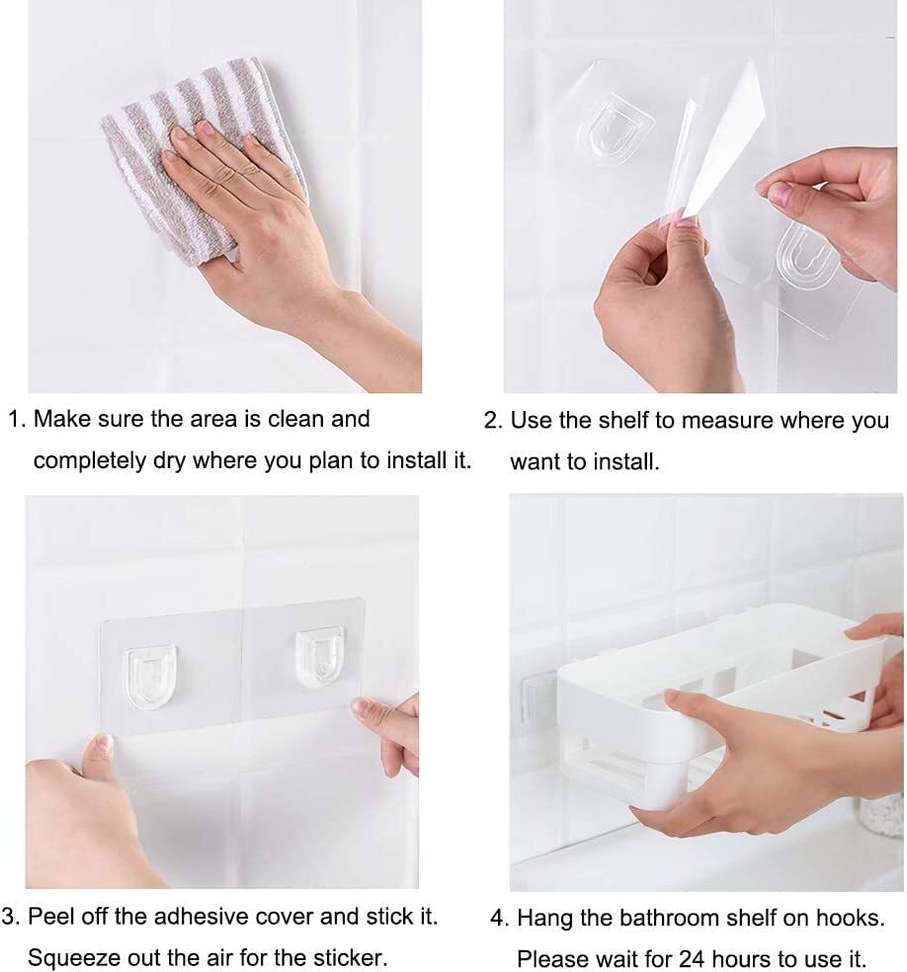 1. Make sure the area is clean and completely dry where you plan to install it.

2. Use the shelf to measure where you want to install.

3. Peel off the adhesive cover and stick it. Squeeze out the air for the sticker.

4. Hang the bathroom shelf on hooks. Please wait for 24 hours to use it.