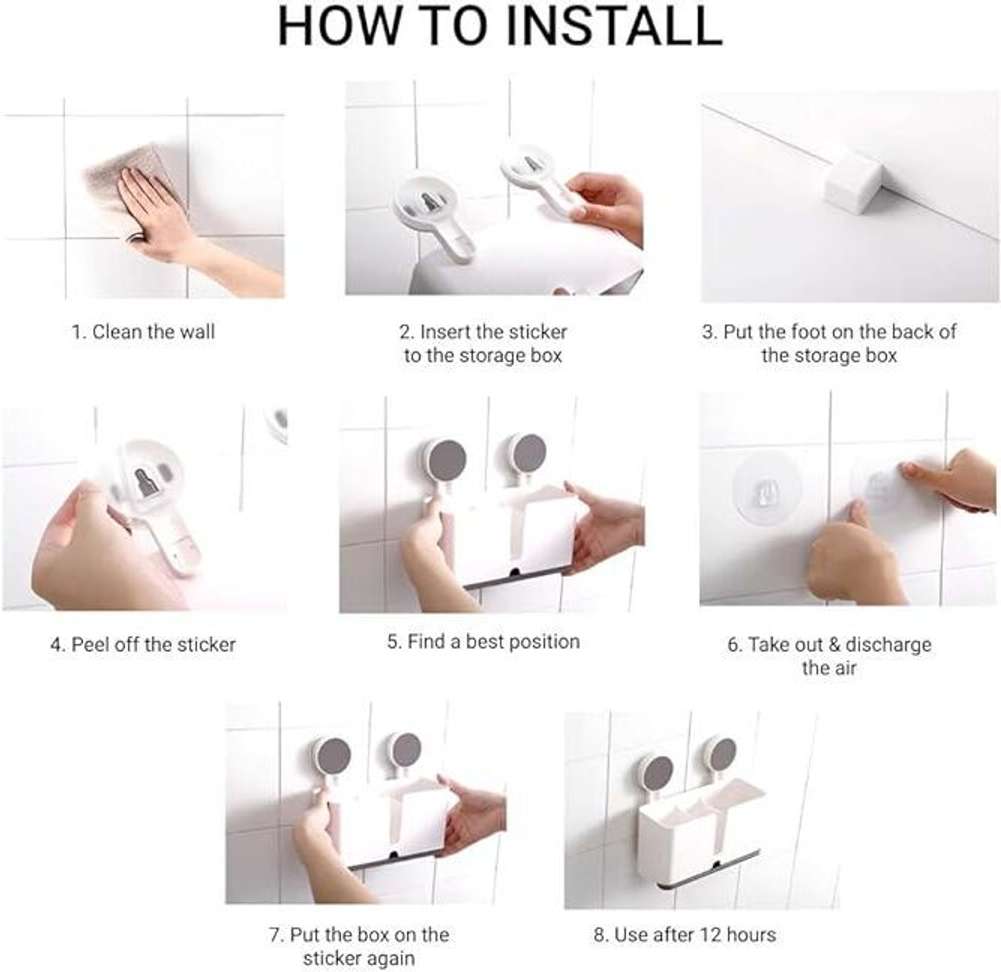 HOW TO INSTALL

1. Clean the wall

2. Insert the sticker to the storage box

3. Put the foot on the back of the storage box

4. Peel off the sticker

5. Find a best position

6. Take out & discharge the air

7. Put the box on the sticker again

8. Use after 12 hours