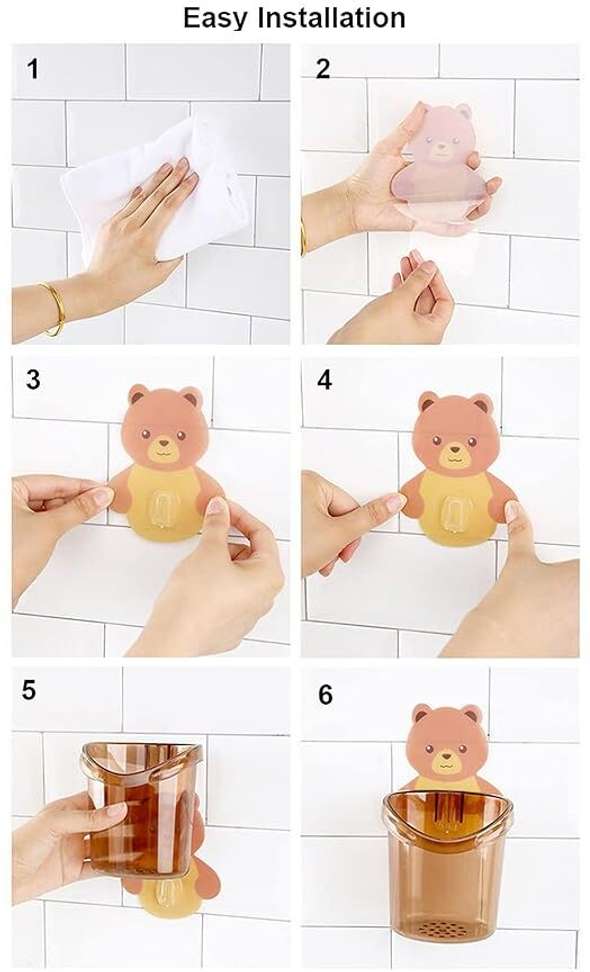 Easy Installation

1

2

3

4

5

6