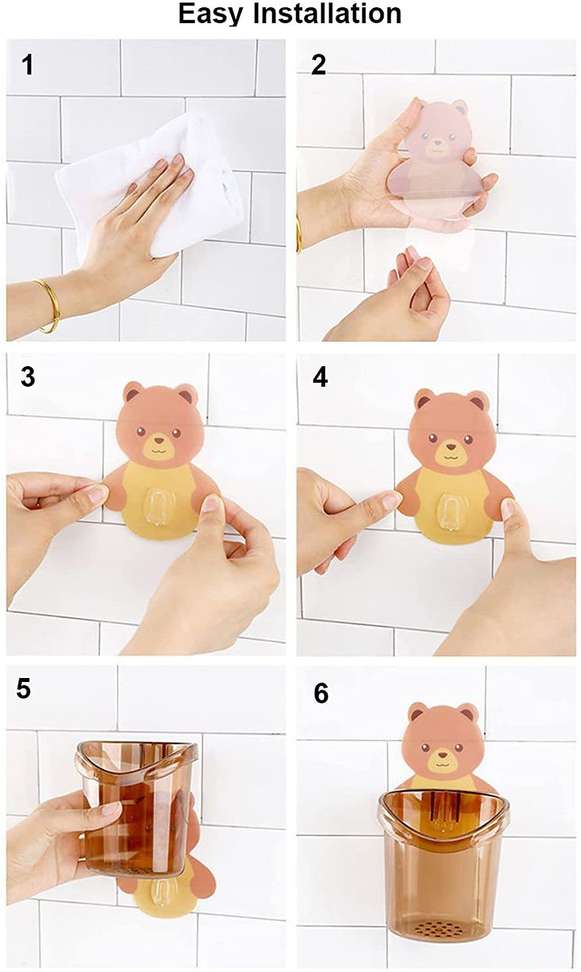 Easy Installation

1

2

3

4

5

6