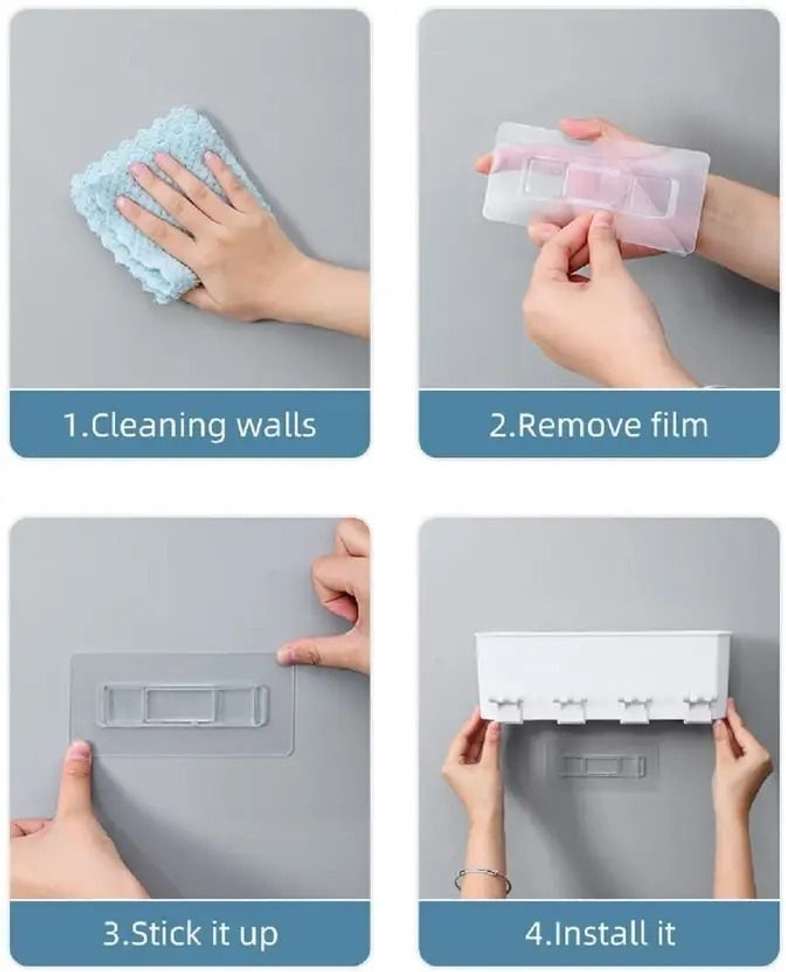 1.Cleaning walls

2.Remove film

3.Stick it up

4.Install it