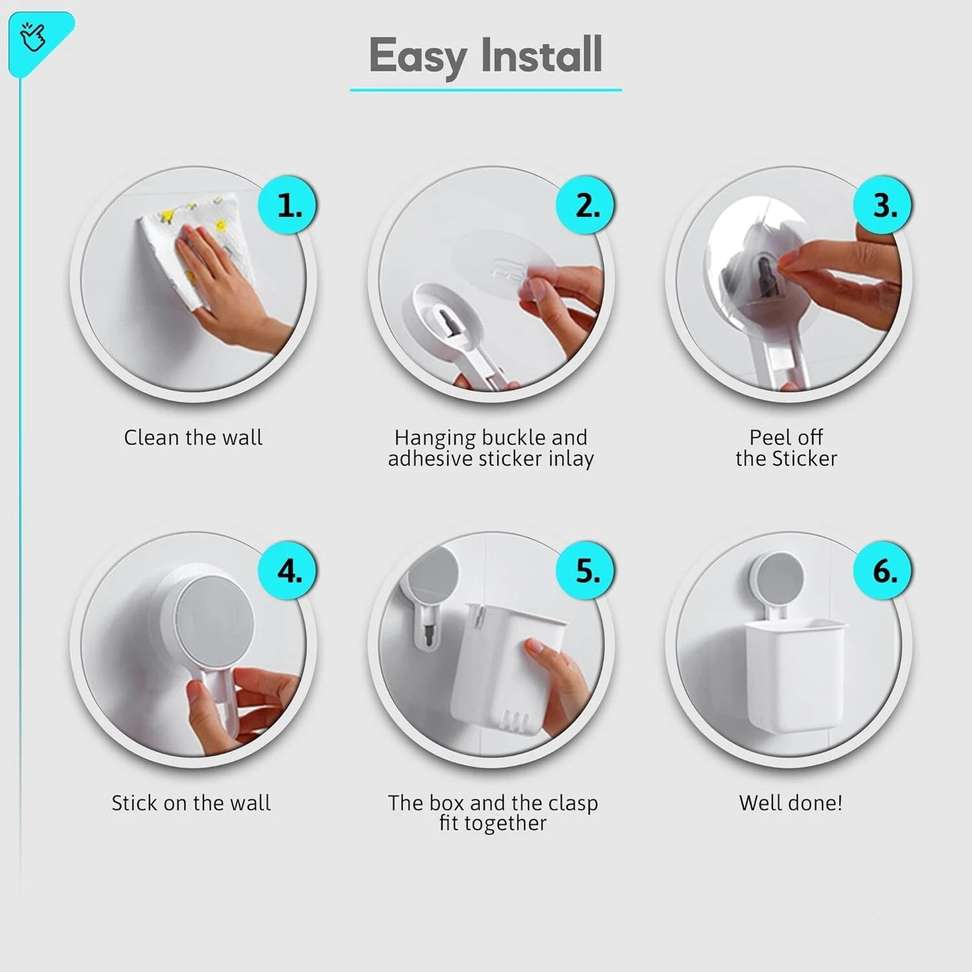 Easy Install

1.

Clean the wall

2.

Hanging buckle and adhesive sticker inlay

3.

Peel off the Sticker

4.

Stick on the wall

5.

The box and the clasp fit together

6.

Well done!