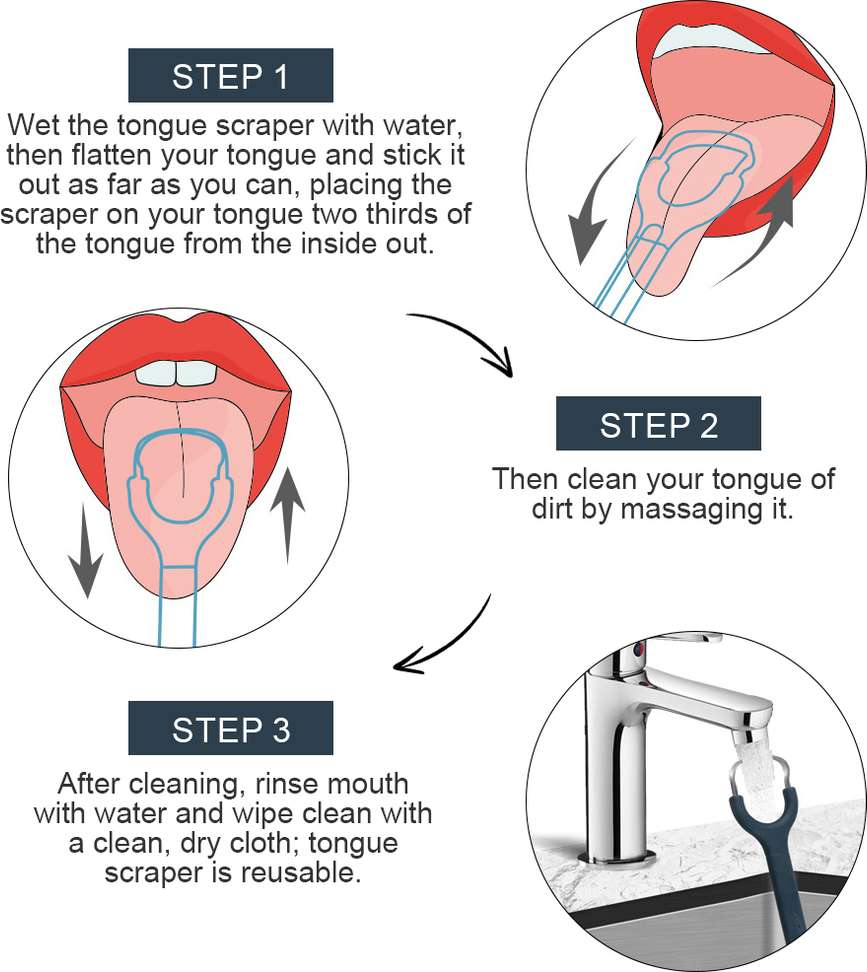 STEP 1

Wet the tongue scraper with water, then flatten your tongue and stick it out as far as you can, placing the scraper on your tongue two thirds of the tongue from the inside out.

STEP 2

Then clean your tongue of dirt by massaging it.

STEP 3

After cleaning, rinse mouth with water and wipe clean with a clean, dry cloth; tongue scraper is reusable.