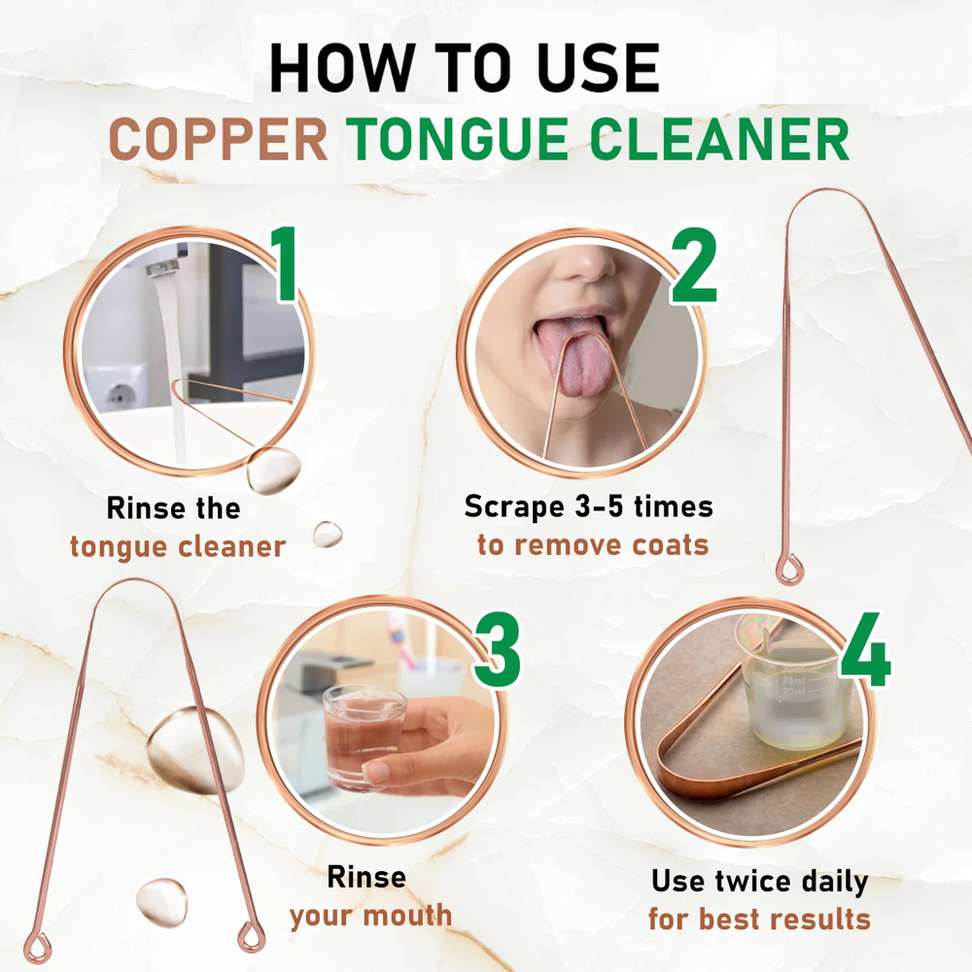 HOW TO USE
COPPER TONGUE CLEANER

1
Rinse the tongue cleaner

2
Scrape 3-5 times to remove coats

3
Rinse your mouth

4
Use twice daily for best results