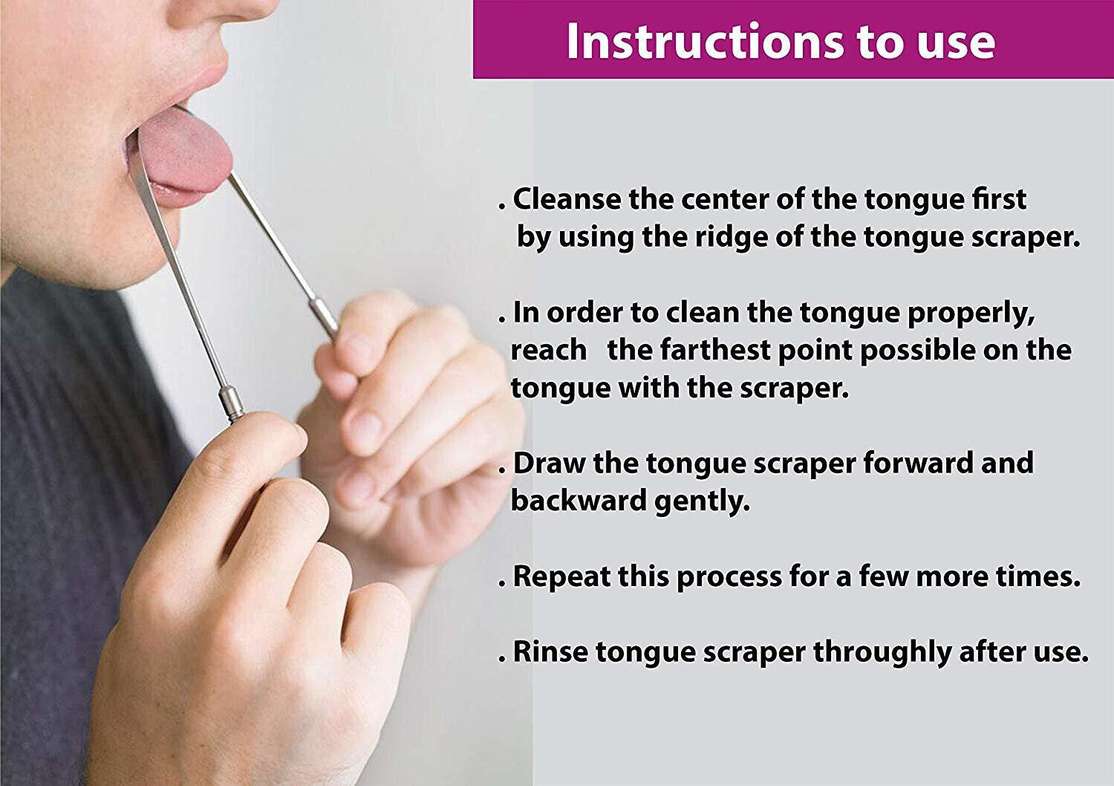 Instructions to use

. Cleanse the center of the tongue first by using the ridge of the tongue scraper.

. In order to clean the tongue properly, reach the farthest point possible on the tongue with the scraper.

. Draw the tongue scraper forward and backward gently.

. Repeat this process for a few more times.

. Rinse tongue scraper throughly after use.