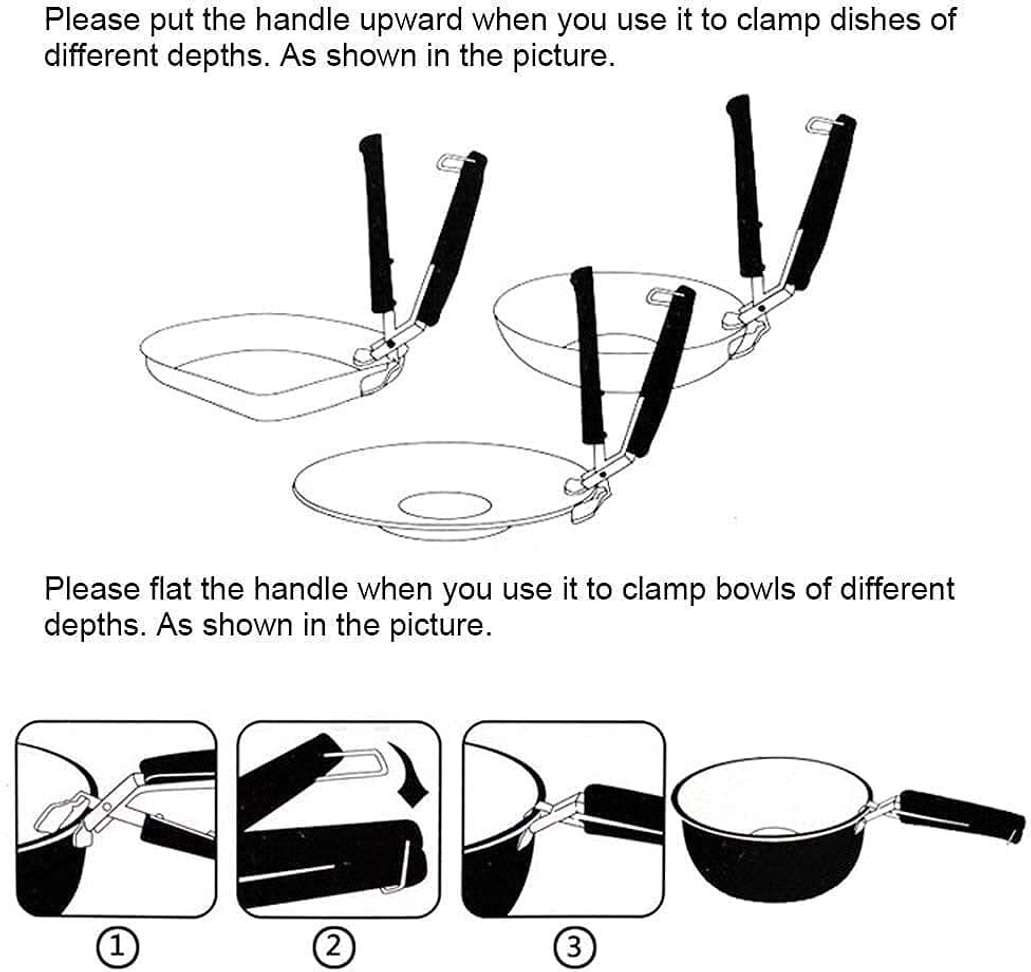 Please put the handle upward when you use it to clamp dishes of different depths. As shown in the picture.

Please flat the handle when you use it to clamp bowls of different depths. As shown in the picture.

①

②

③