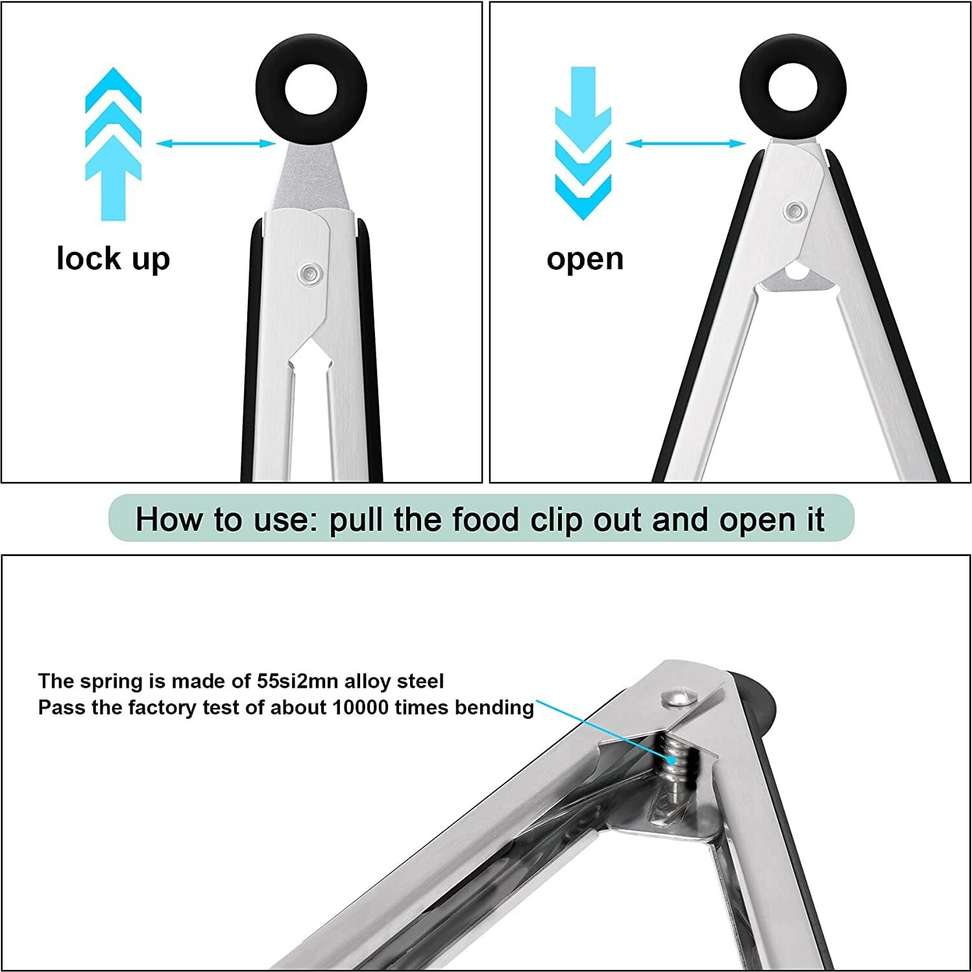 lock up

open

How to use: pull the food clip out and open it

The spring is made of 55si2mn alloy steel
Pass the factory test of about 10000 times bending