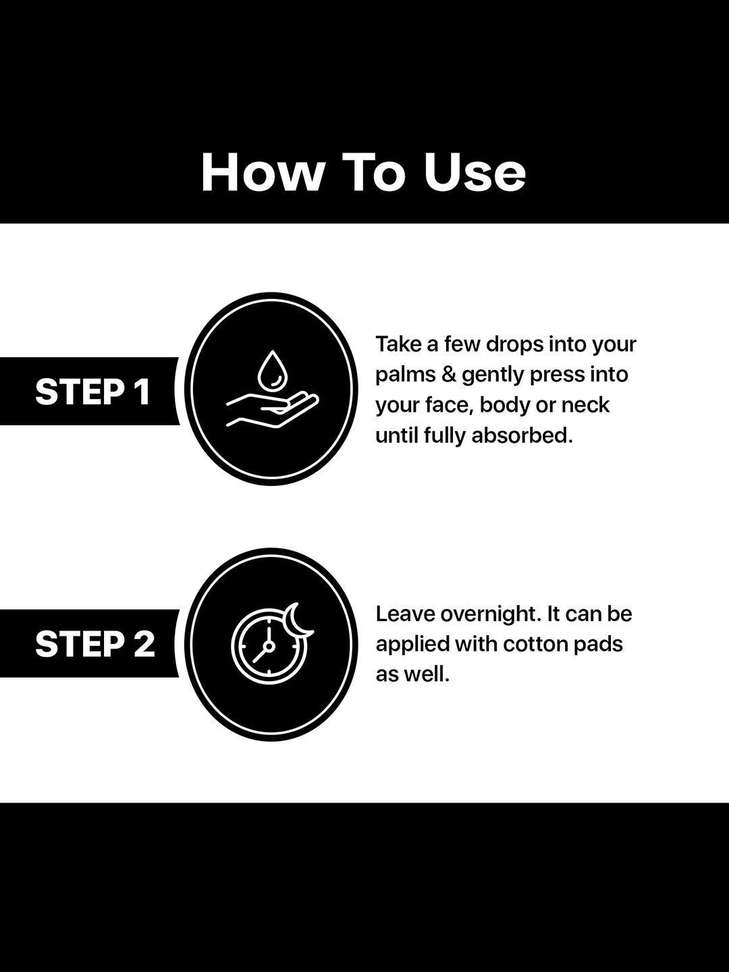 How To Use

STEP 1

Take a few drops into your palms & gently press into your face, body or neck until fully absorbed.

STEP 2

Leave overnight. It can be applied with cotton pads as well.