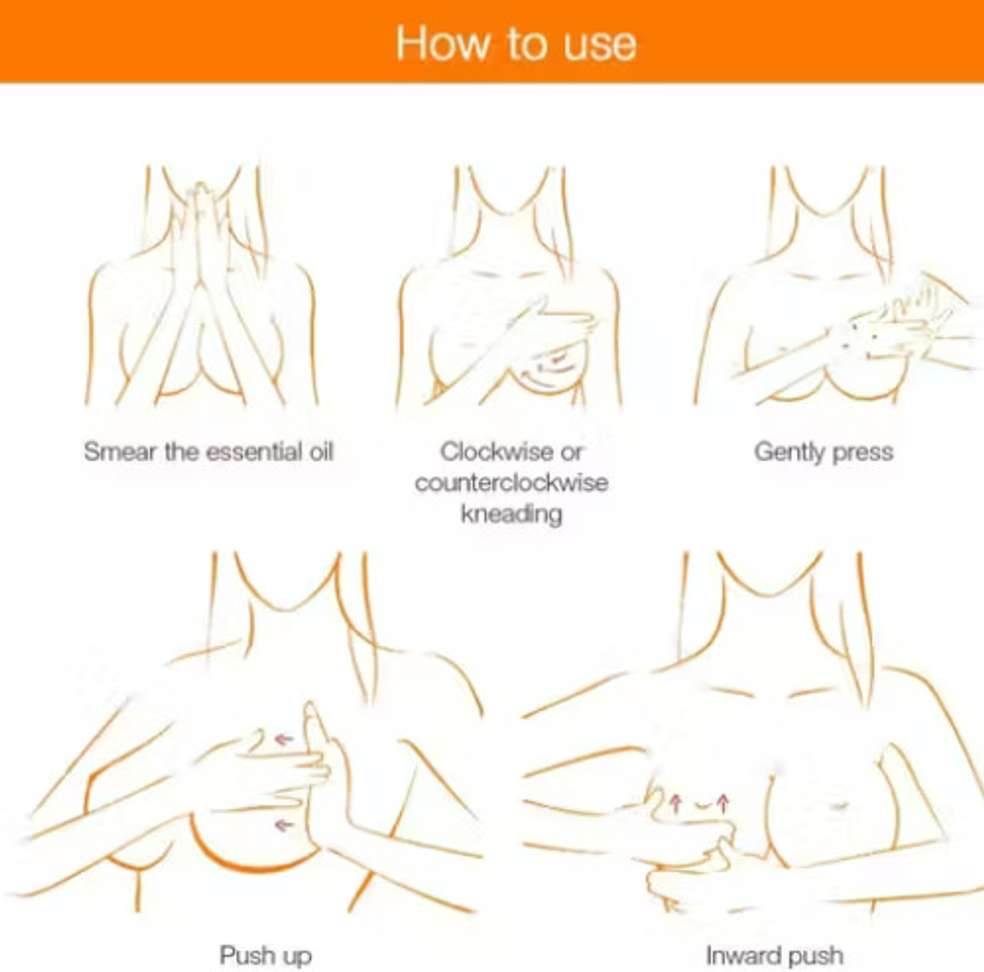 How to use

Smear the essential oil

Clockwise or counterclockwise kneading

Gently press

Push up

Inward push