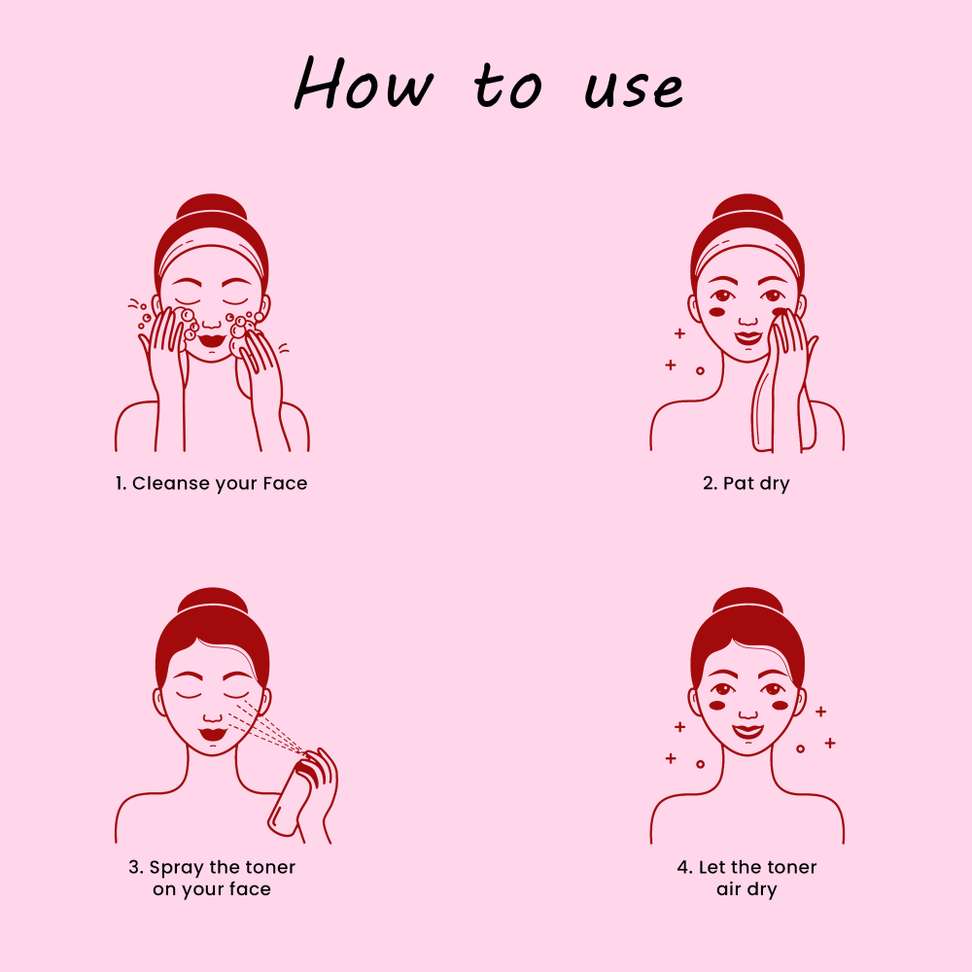 How to use

1. Cleanse your Face

2. Pat dry

3. Spray the toner on your face

4. Let the toner air dry