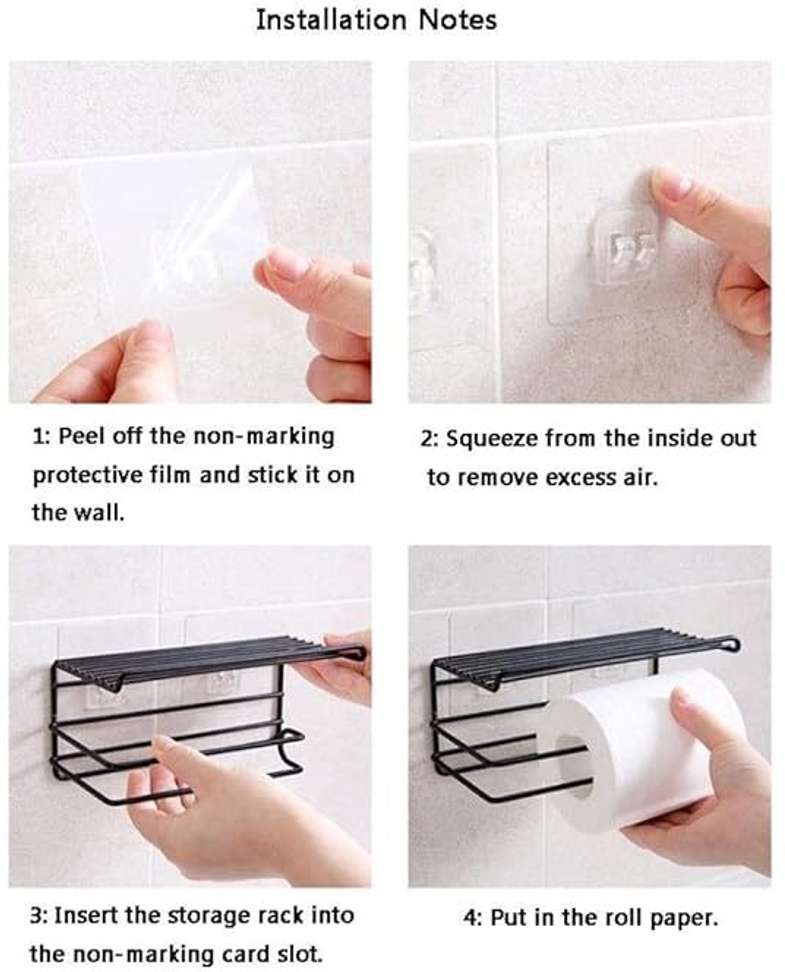 Installation Notes

1: Peel off the non-marking protective film and stick it on the wall.

2: Squeeze from the inside out to remove excess air.

3: Insert the storage rack into the non-marking card slot.

4: Put in the roll paper.