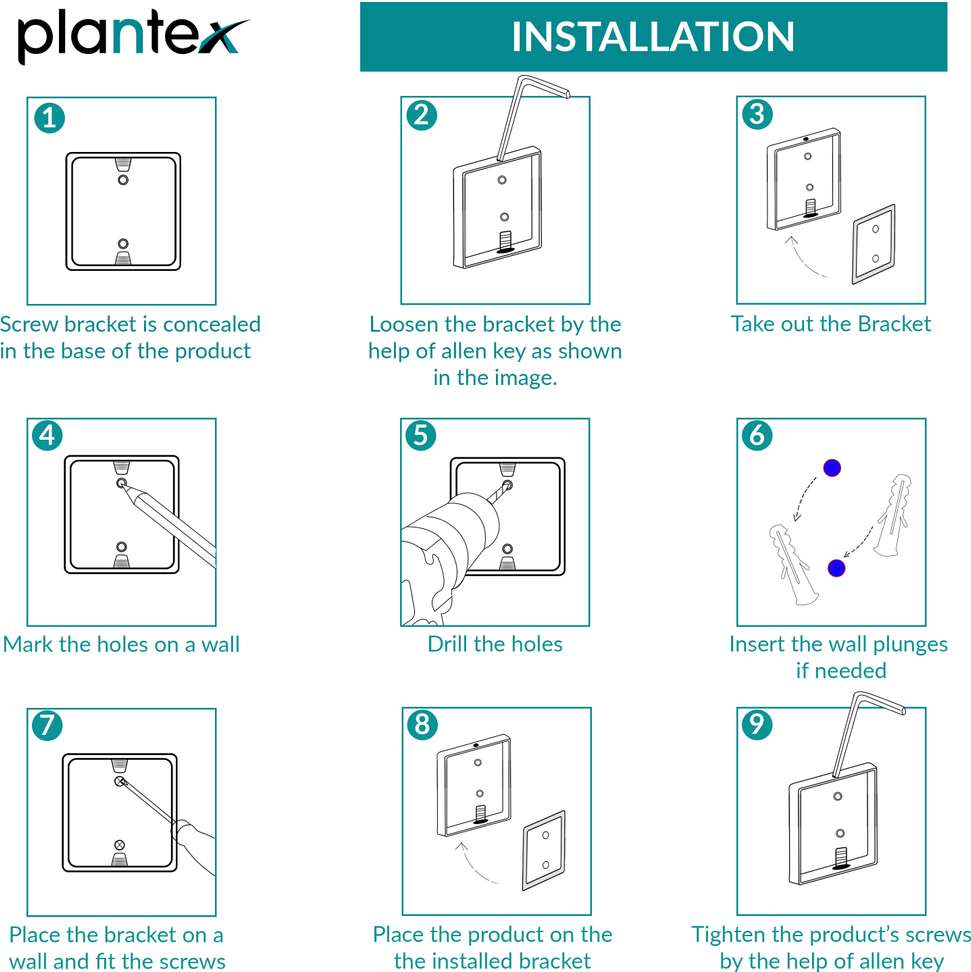 plantex

INSTALLATION

1
Screw bracket is concealed in the base of the product

2
Loosen the bracket by the help of allen key as shown in the image.

3
Take out the Bracket

4
Mark the holes on a wall

5
Drill the holes

6
Insert the wall plunges if needed

7
Place the bracket on a wall and fit the screws

8
Place the product on the the installed bracket

9
Tighten the product's screws by the help of allen key