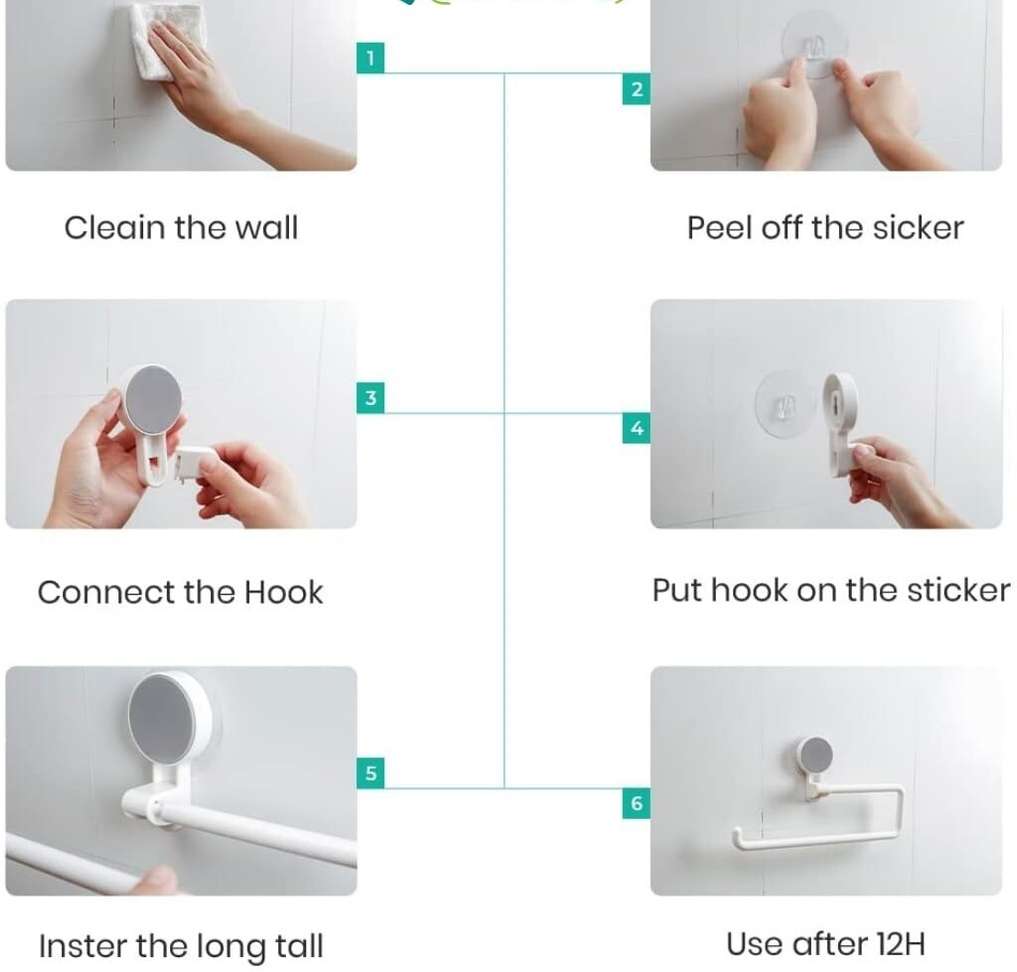 1

Cleain the wall

2

Peel off the sicker

3

Connect the Hook

4

Put hook on the sticker

5

Inster the long tall

6

Use after 12H