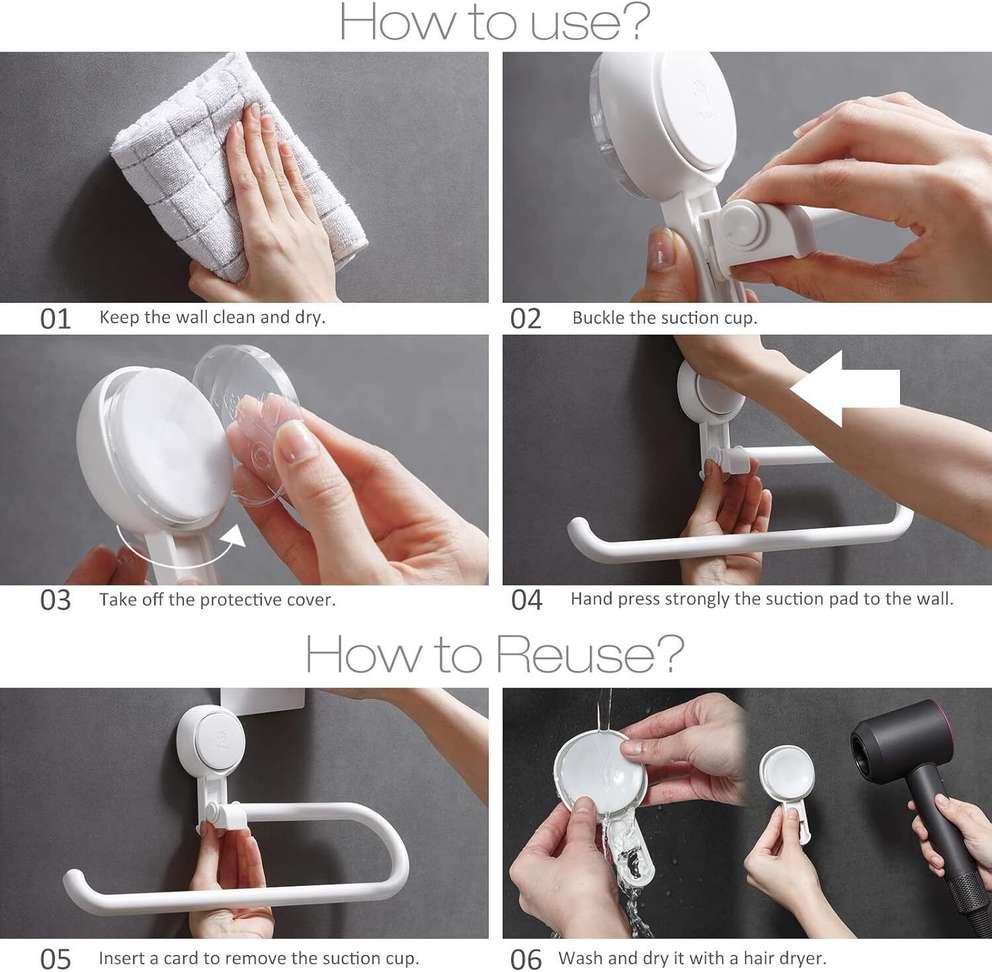 How to use?

01 Keep the wall clean and dry.

02 Buckle the suction cup.

03 Take off the protective cover.

04 Hand press strongly the suction pad to the wall.

How to Reuse?

05 Insert a card to remove the suction cup.

06 Wash and dry it with a hair dryer.