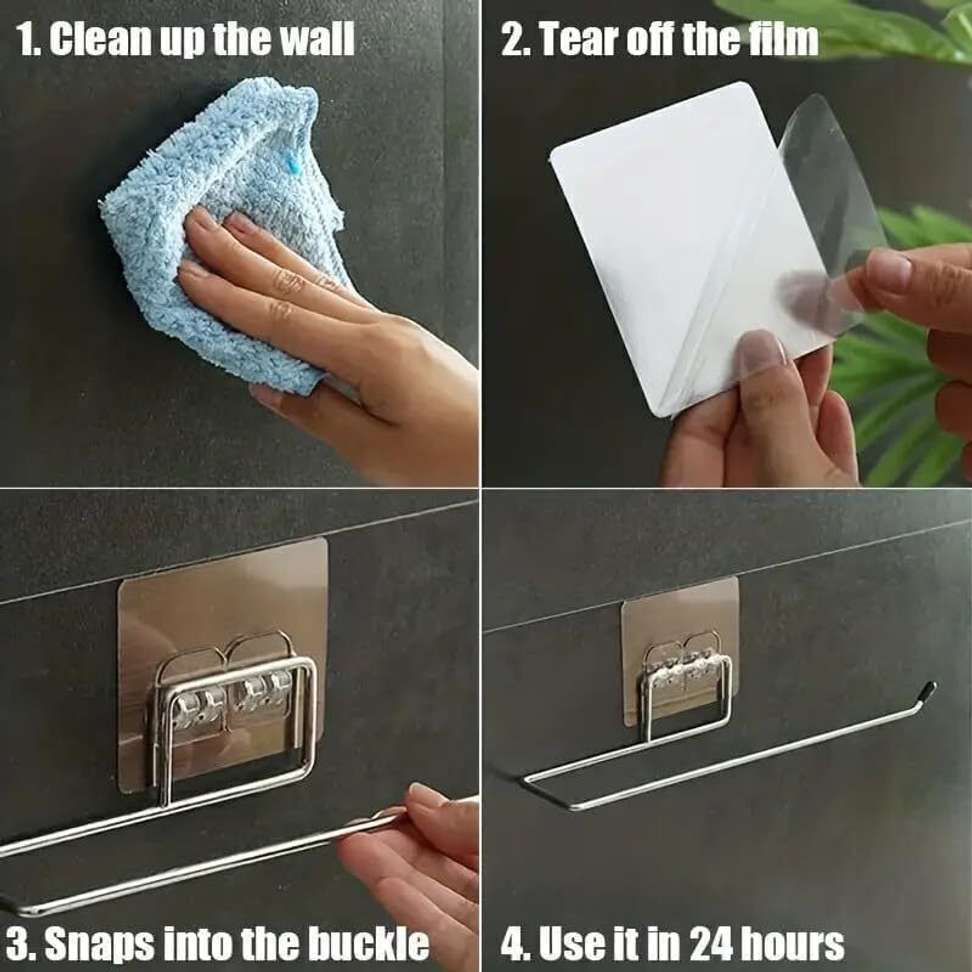 1. Clean up the wall

2. Tear off the film

3. Snaps into the buckle

4. Use it in 24 hours