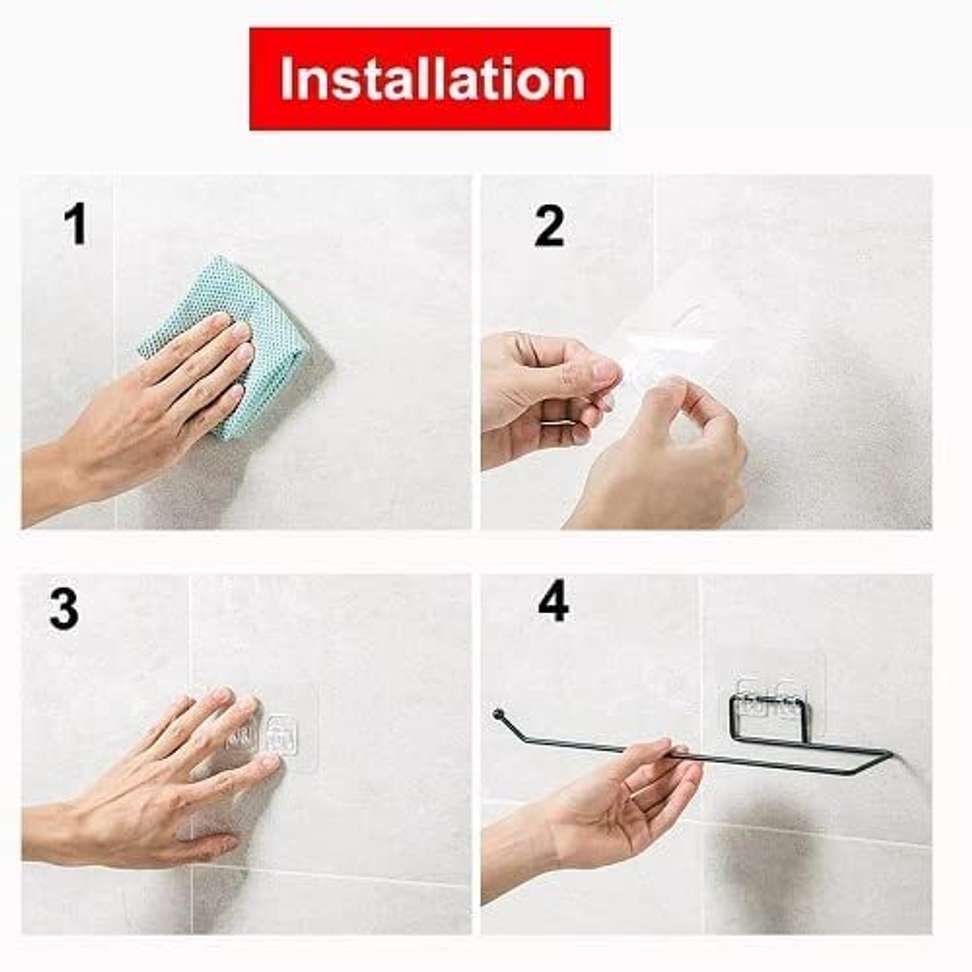 Installation

1

2

3

4