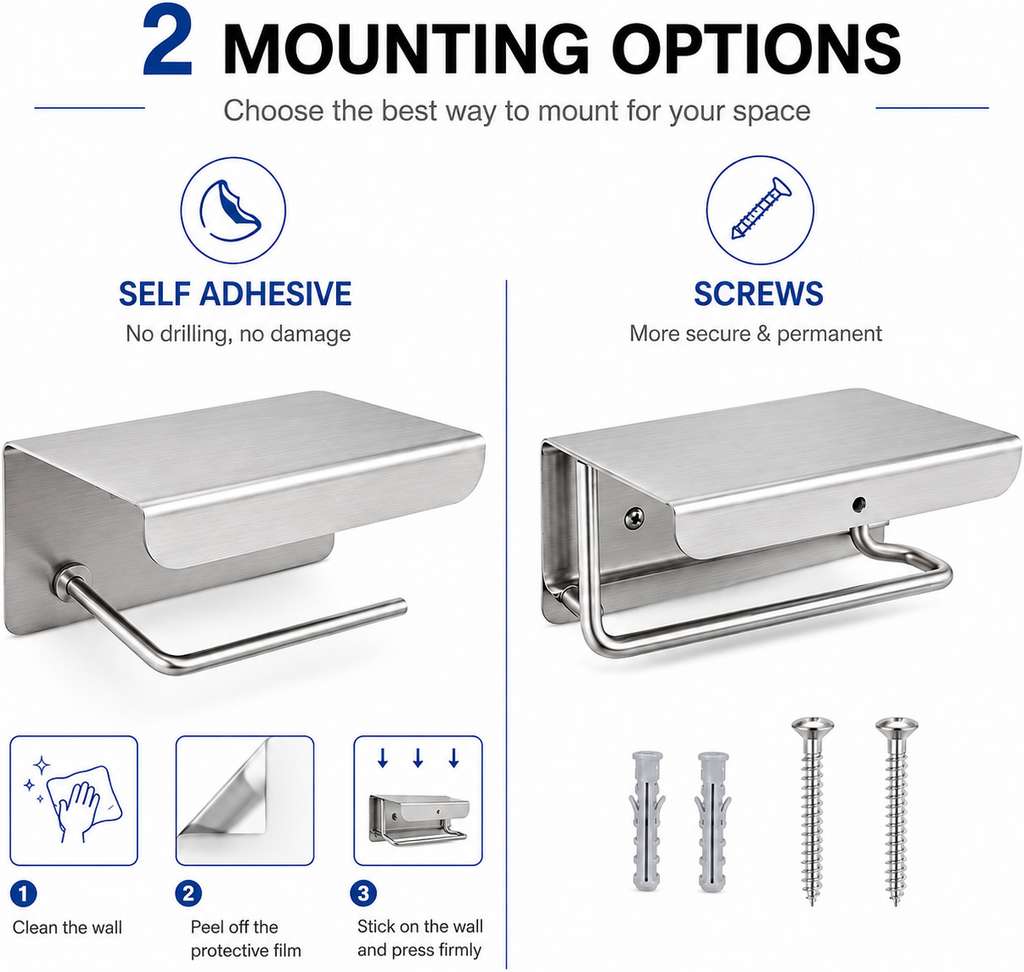 2 MOUNTING OPTIONS

Choose the best way to mount for your space

SELF ADHESIVE

No drilling, no damage

1 Clean the wall

2 Peel off the protective film

3 Stick on the wall and press firmly

SCREWS

More secure & permanent