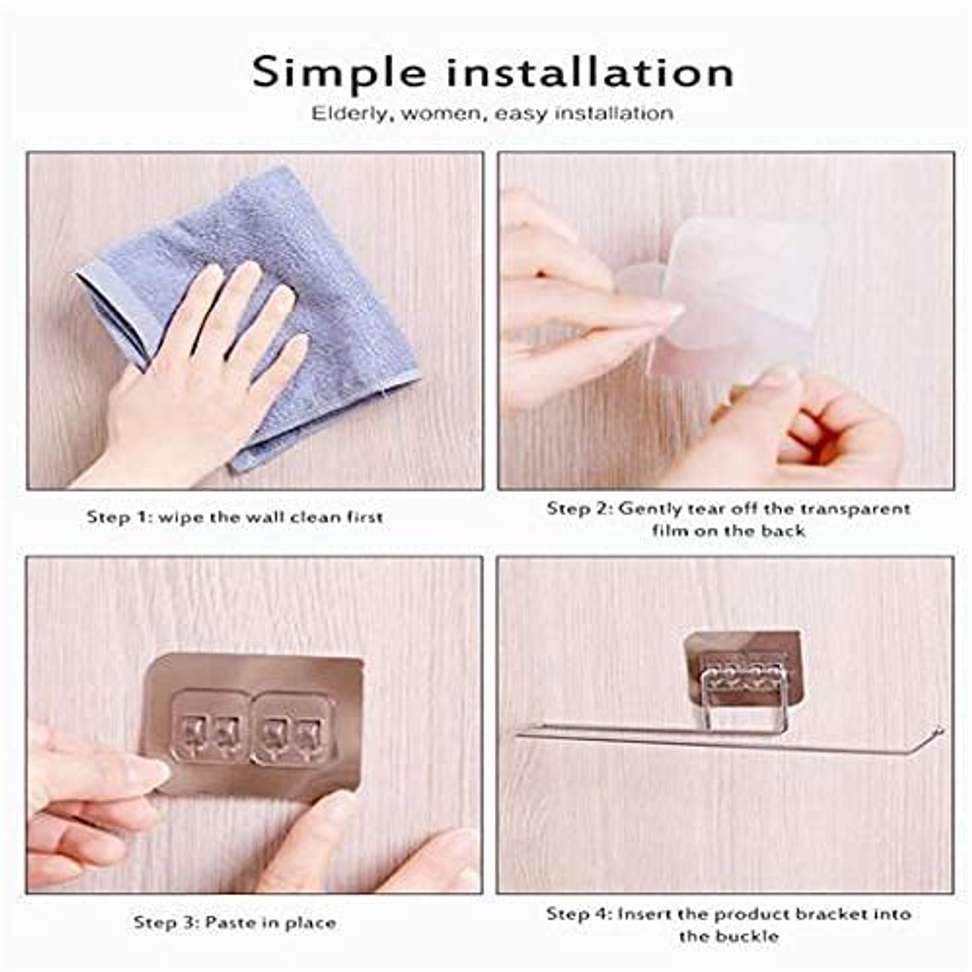 Simple installation

Elderly, women, easy installation

Step 1: wipe the wall clean first

Step 2: Gently tear off the transparent film on the back

Step 3: Paste in place

Step 4: Insert the product bracket into the buckle