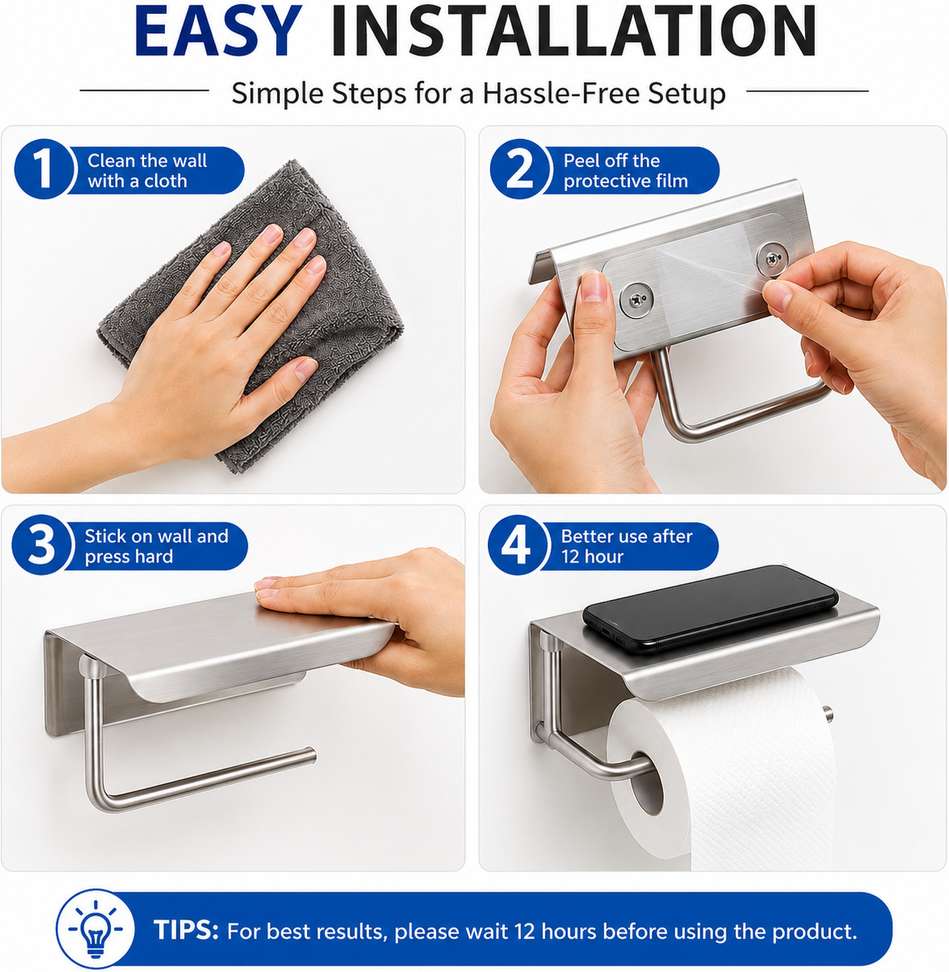 EASY INSTALLATION

Simple Steps for a Hassle-Free Setup

1 Clean the wall with a cloth

2 Peel off the protective film

3 Stick on wall and press hard

4 Better use after 12 hour

TIPS: For best results, please wait 12 hours before using the product.