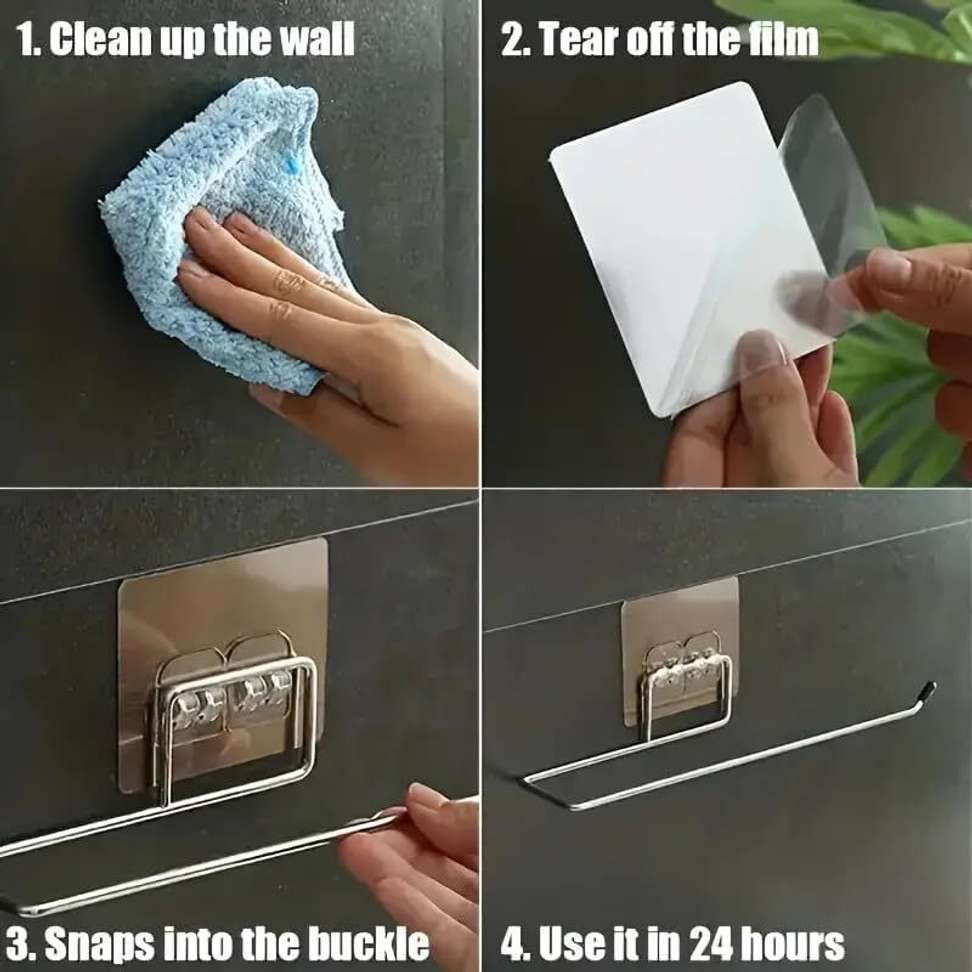 1. Clean up the wall

2. Tear off the film

3. Snaps into the buckle

4. Use it in 24 hours