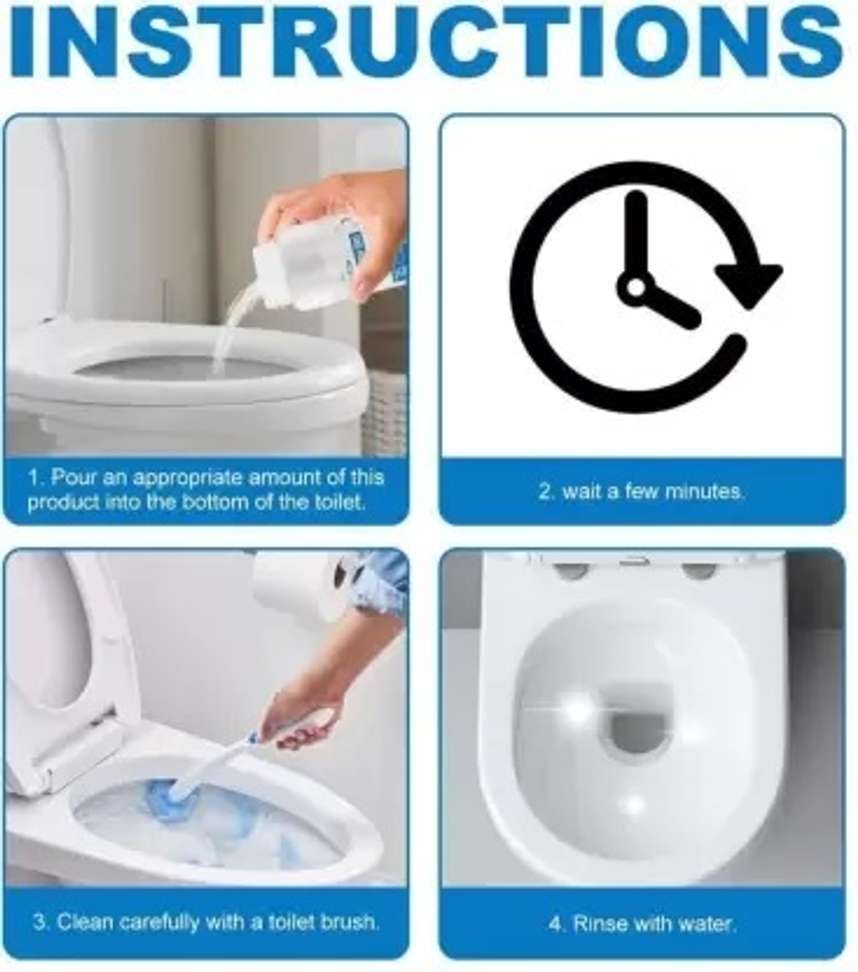 INSTRUCTIONS

1. Pour an appropriate amount of this product into the bottom of the toilet.

2. wait a few minutes.

3. Clean carefully with a toilet brush.

4. Rinse with water.