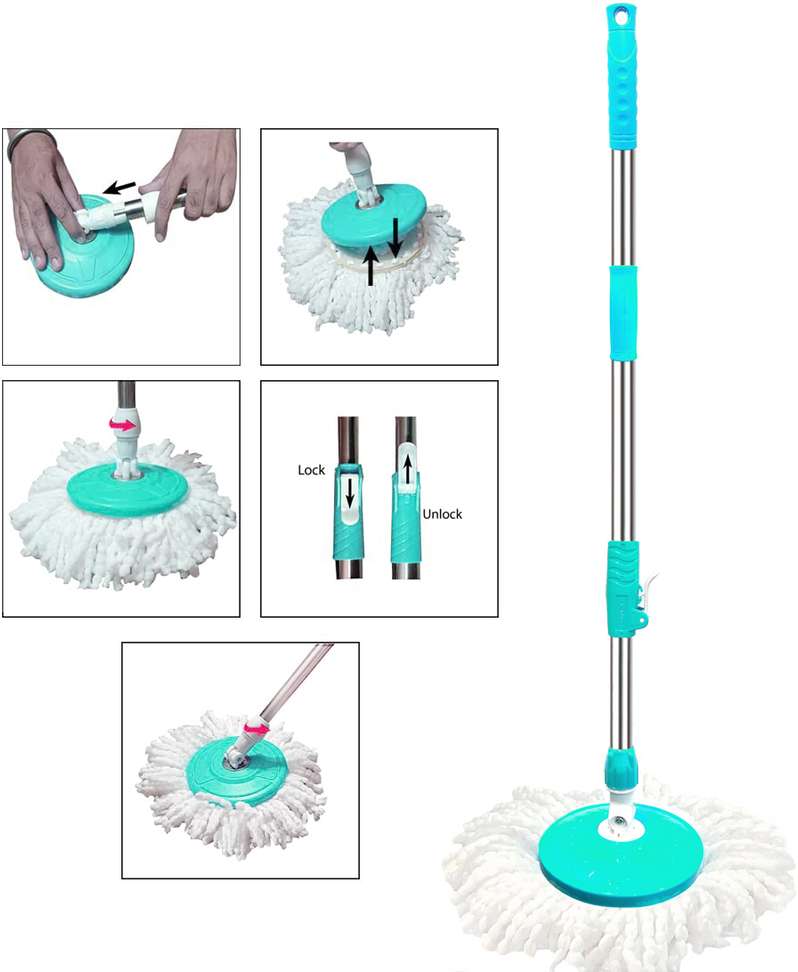 Lock

Unlock