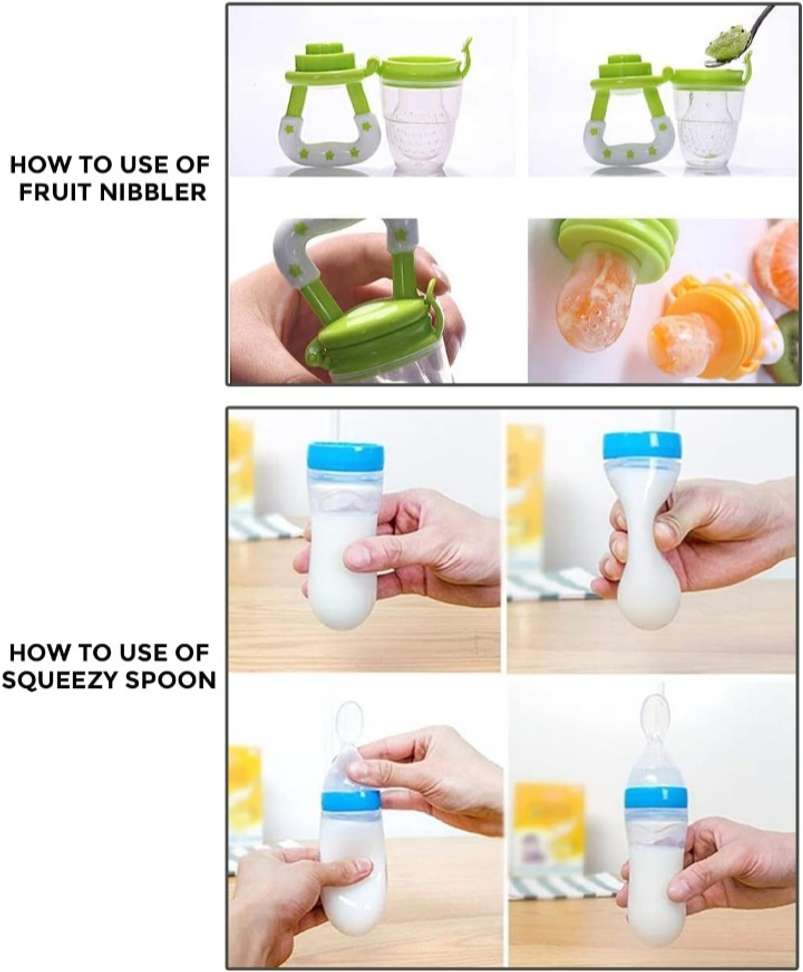 HOW TO USE OF FRUIT NIBBLER

HOW TO USE OF SQUEEZY SPOON