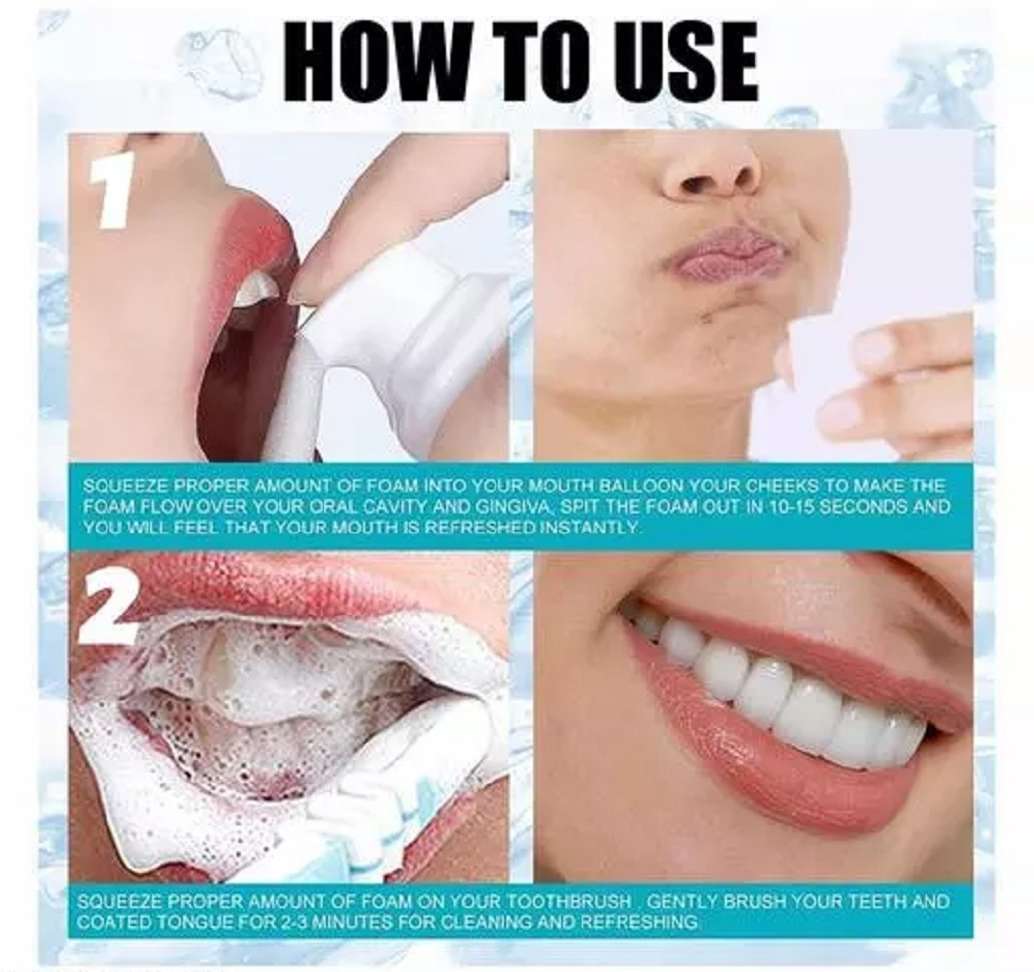 HOW TO USE

1

SQUEEZE PROPER AMOUNT OF FOAM INTO YOUR MOUTH BALLOON YOUR CHEEKS TO MAKE THE FOAM FLOW OVER YOUR ORAL CAVITY AND GINGIVA, SPIT THE FOAM OUT IN 10-15 SECONDS AND YOU WILL FEEL THAT YOUR MOUTH IS REFRESHED INSTANTLY.

2

SQUEEZE PROPER AMOUNT OF FOAM ON YOUR TOOTHBRUSH . GENTLY BRUSH YOUR TEETH AND COATED TONGUE FOR 2-3 MINUTES FOR CLEANING AND REFRESHING.