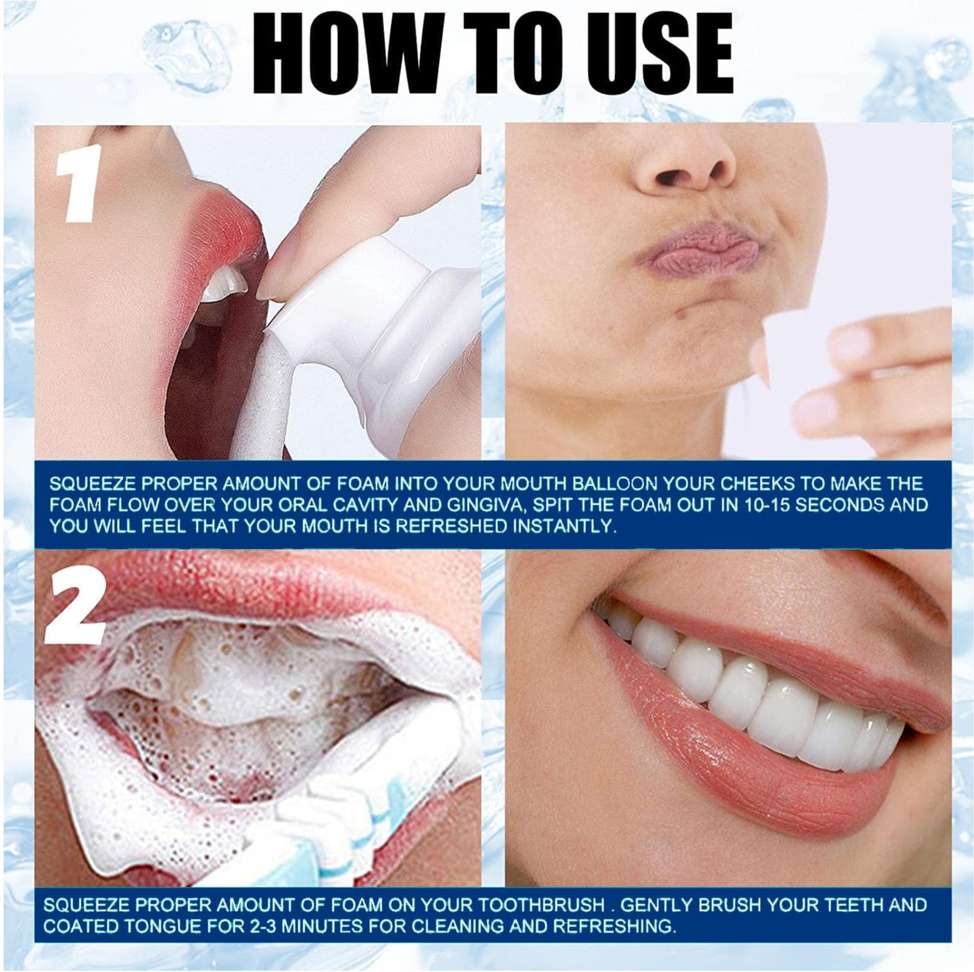 HOW TO USE

1

SQUEEZE PROPER AMOUNT OF FOAM INTO YOUR MOUTH BALLOON YOUR CHEEKS TO MAKE THE FOAM FLOW OVER YOUR ORAL CAVITY AND GINGIVA, SPIT THE FOAM OUT IN 10-15 SECONDS AND YOU WILL FEEL THAT YOUR MOUTH IS REFRESHED INSTANTLY.

2

SQUEEZE PROPER AMOUNT OF FOAM ON YOUR TOOTHBRUSH . GENTLY BRUSH YOUR TEETH AND COATED TONGUE FOR 2-3 MINUTES FOR CLEANING AND REFRESHING.