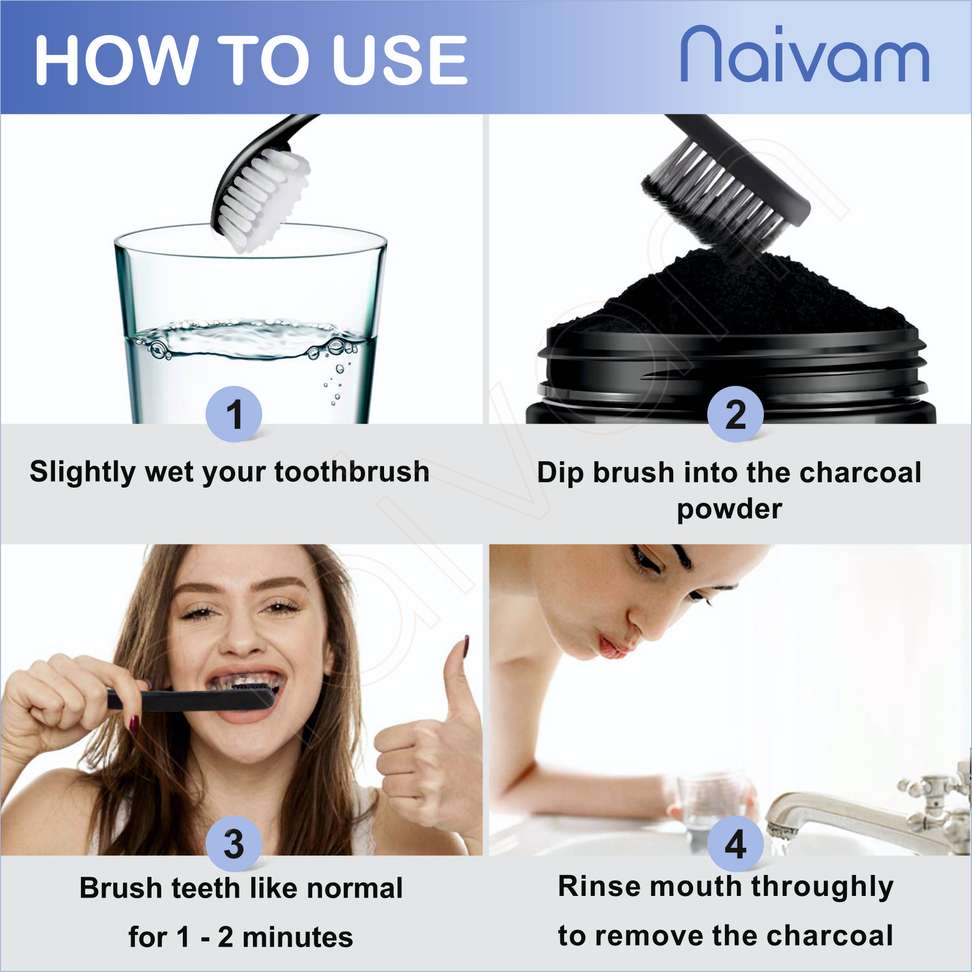 HOW TO USE

Naivam

1

Slightly wet your toothbrush

2

Dip brush into the charcoal powder

3

Brush teeth like normal for 1 - 2 minutes

4

Rinse mouth throughly to remove the charcoal