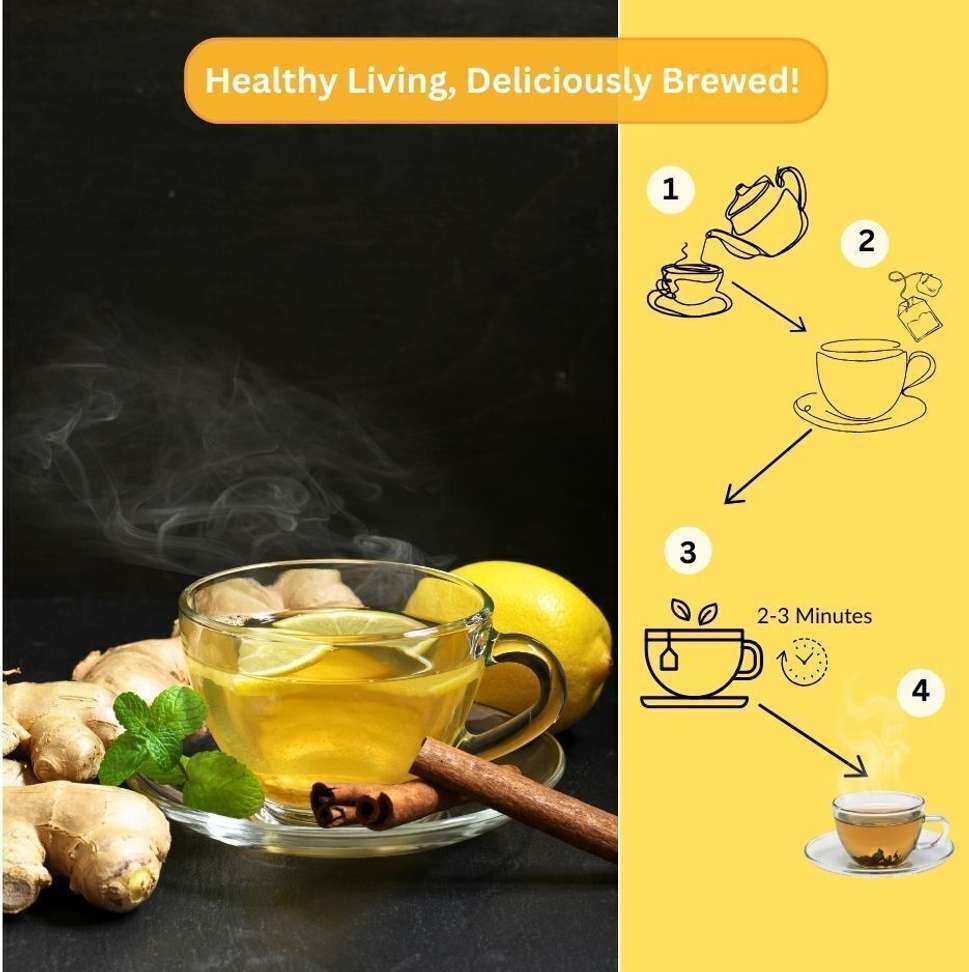 Healthy Living, Deliciously Brewed!

1

2

3

2-3 Minutes

4