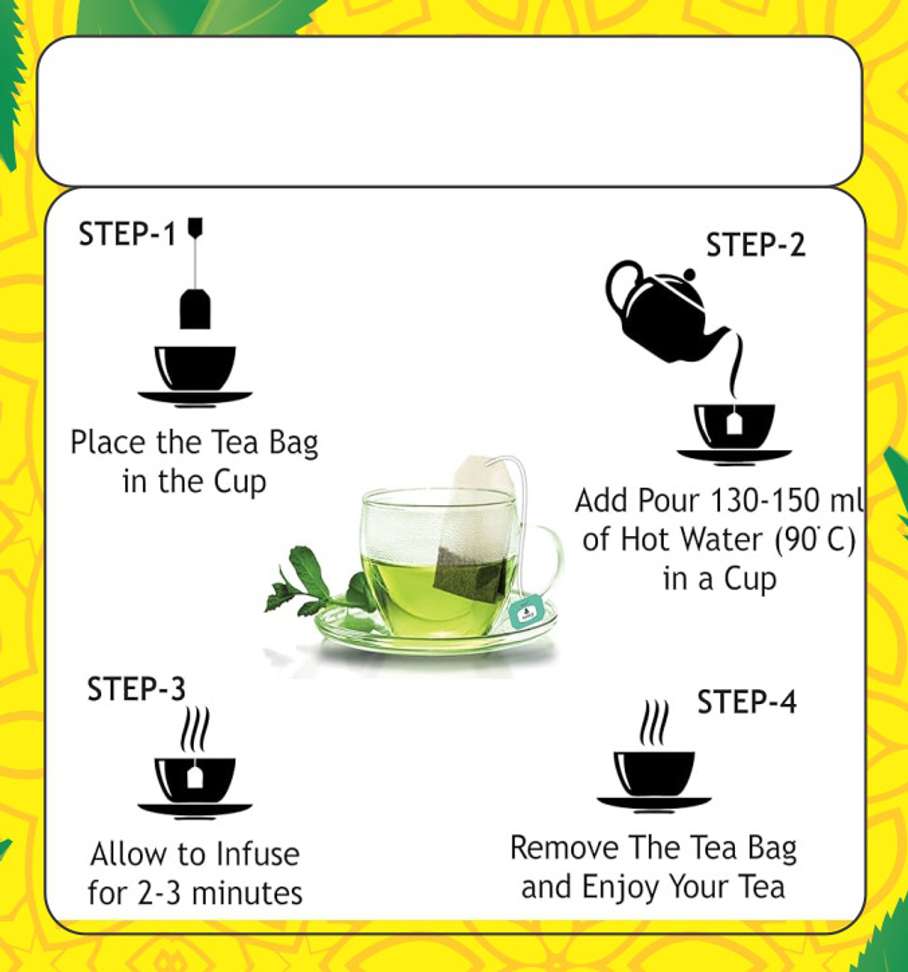 STEP-1

Place the Tea Bag in the Cup

STEP-2

Add Pour 130-150 ml of Hot Water (90°C) in a Cup

STEP-3

Allow to Infuse for 2-3 minutes

STEP-4

Remove The Tea Bag and Enjoy Your Tea