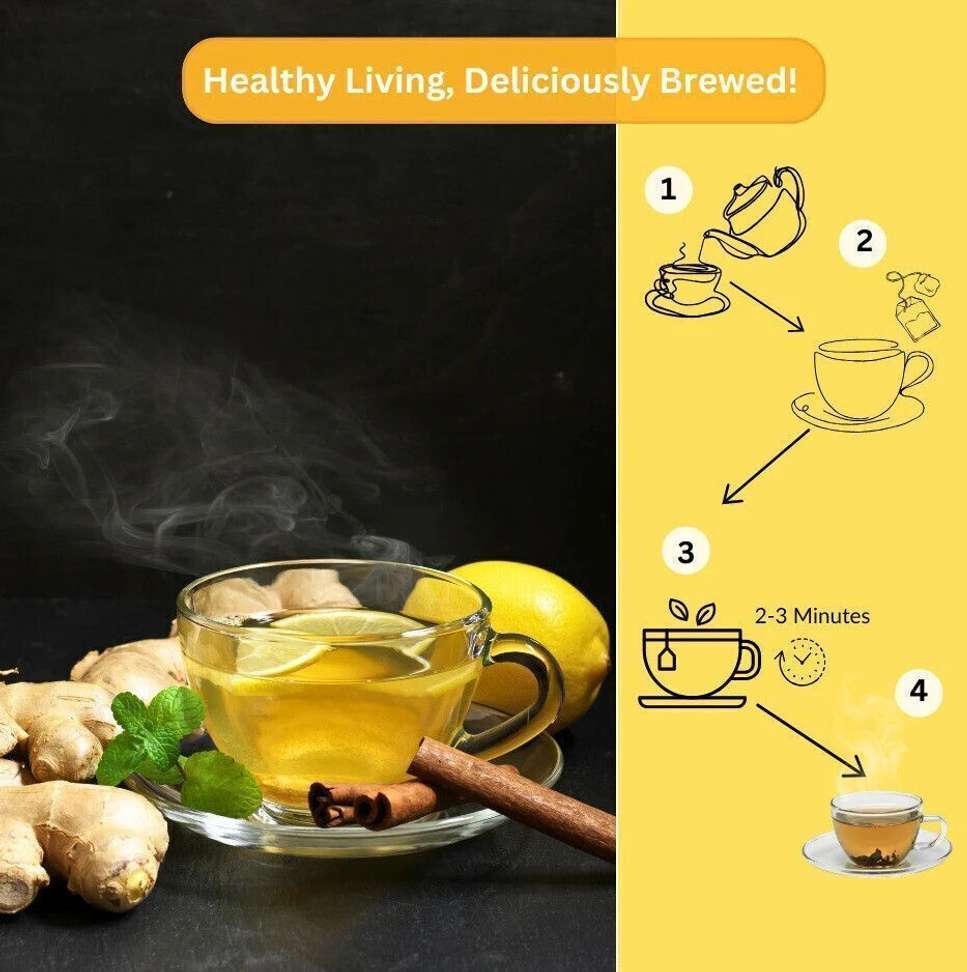 Healthy Living, Deliciously Brewed!

1

2

3

2-3 Minutes

4