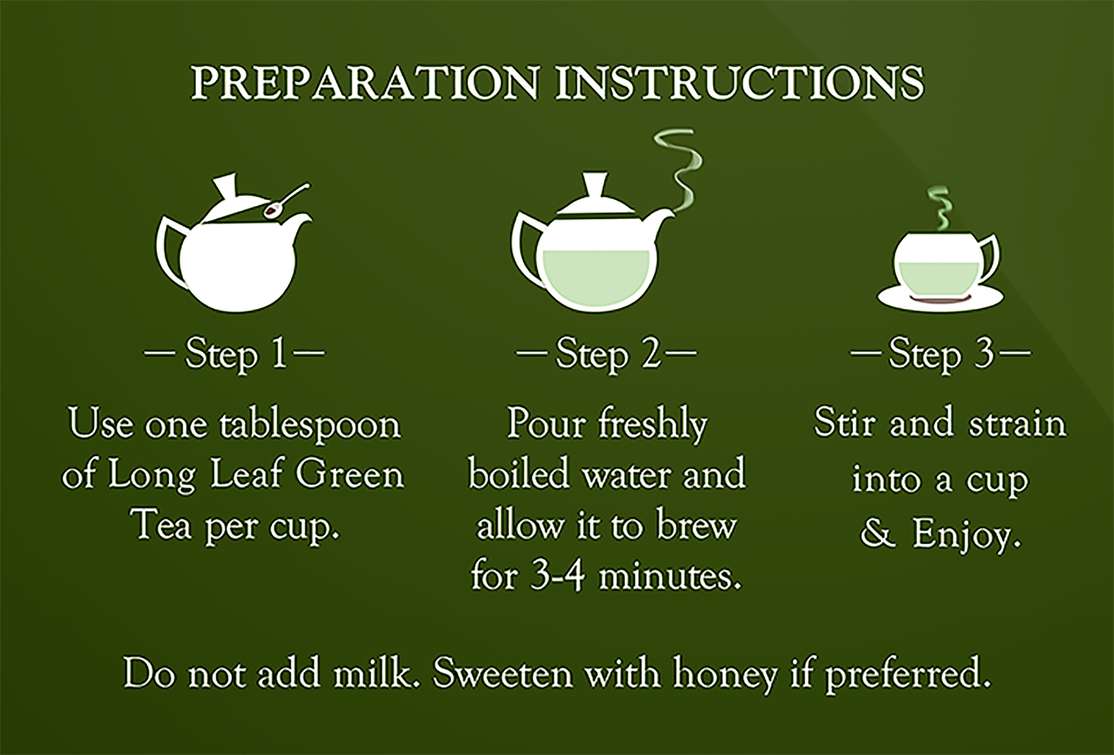 PREPARATION INSTRUCTIONS

— Step 1 —
Use one tablespoon of Long Leaf Green Tea per cup.

— Step 2 —
Pour freshly boiled water and allow it to brew for 3-4 minutes.

— Step 3 —
Stir and strain into a cup & Enjoy.

Do not add milk. Sweeten with honey if preferred.