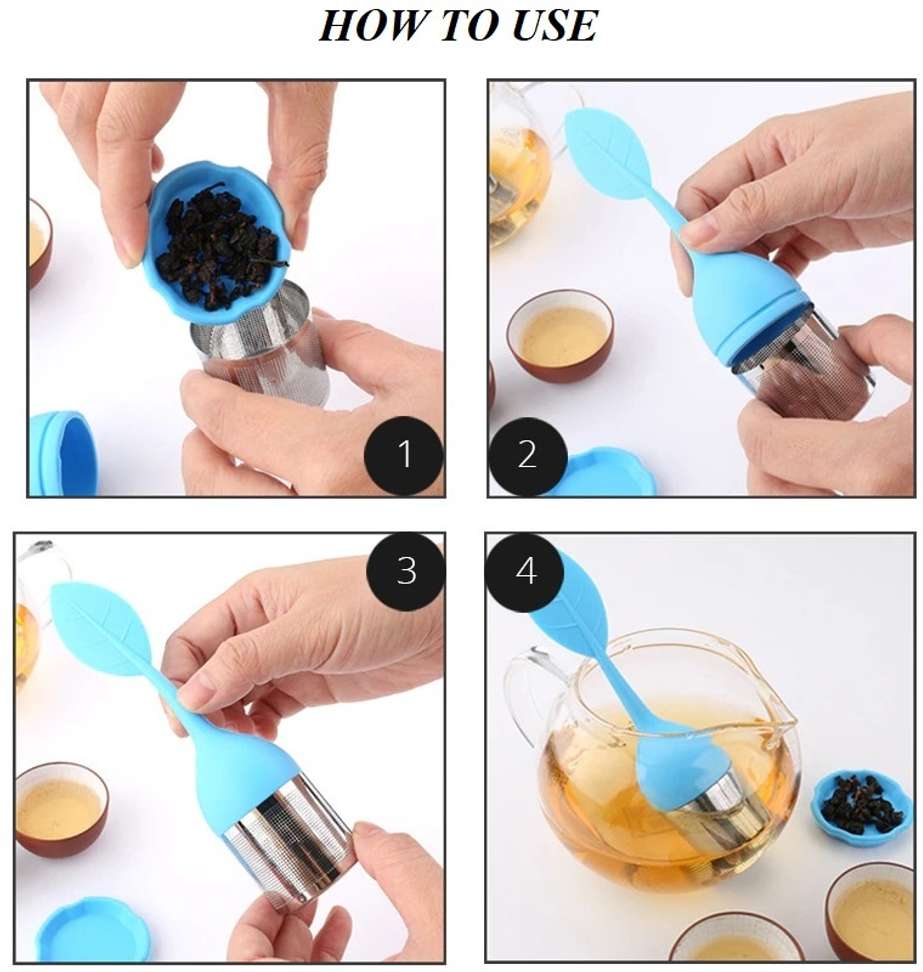 HOW TO USE

1

2

3

4